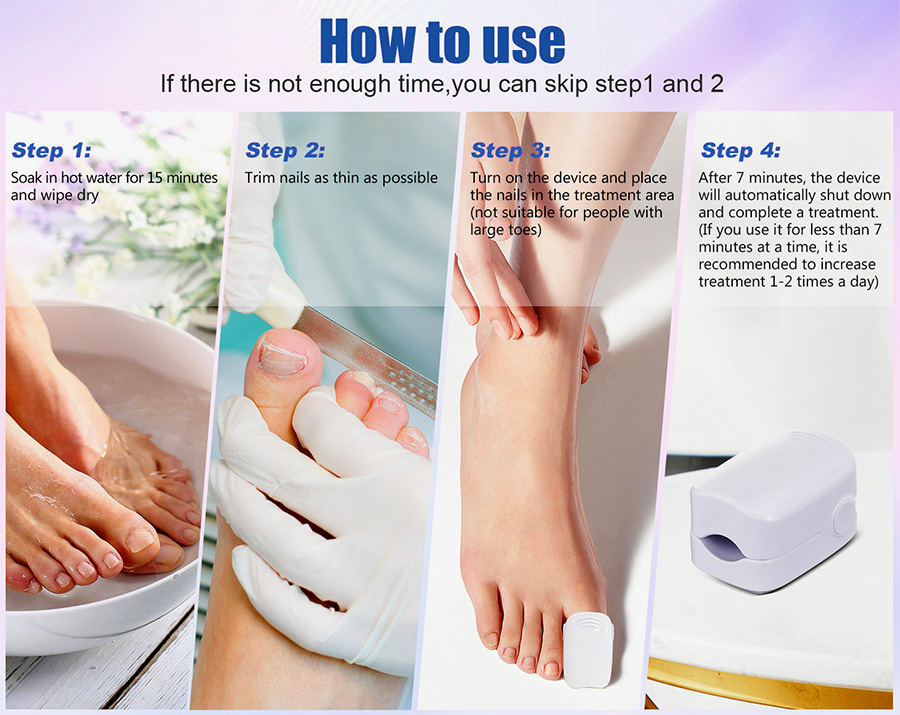 How to use

If there is not enough time,you can skip step1 and 2

Step 1:
Soak in hot water for 15 minutes and wipe dry

Step 2:
Trim nails as thin as possible

Step 3:
Turn on the device and place the nails in the treatment area (not suitable for people with large toes)

Step 4:
After 7 minutes, the device will automatically shut down and complete a treatment. (If you use it for less than 7 minutes at a time, it is recommended to increase treatment 1-2 times a day)