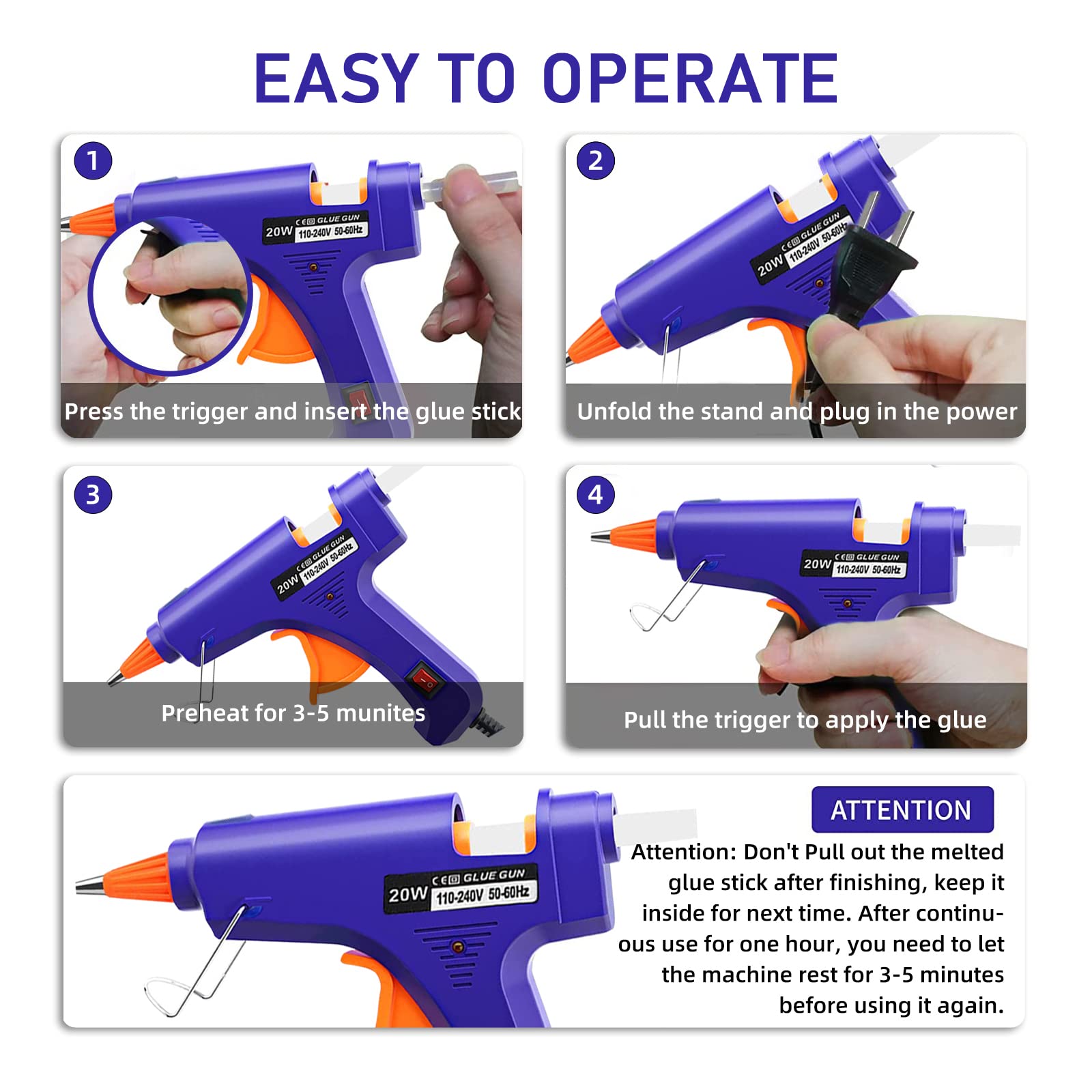 EASY TO OPERATE

1

20W CE GLUE GUN 110-240V 50-60Hz

Press the trigger and insert the glue stick

2

20W CE GLUE GUN 110-240V 50-60Hz

Unfold the stand and plug in the power

3

20W CE GLUE GUN 110-240V 50-60Hz

Preheat for 3-5 munites

4

20W CE GLUE GUN 110-240V 50-60Hz

Pull the trigger to apply the glue

20W CE GLUE GUN 110-240V 50-60Hz

ATTENTION

Attention: Don't Pull out the melted glue stick after finishing, keep it inside for next time. After continuous use for one hour, you need to let the machine rest for 3-5 minutes before using it again.