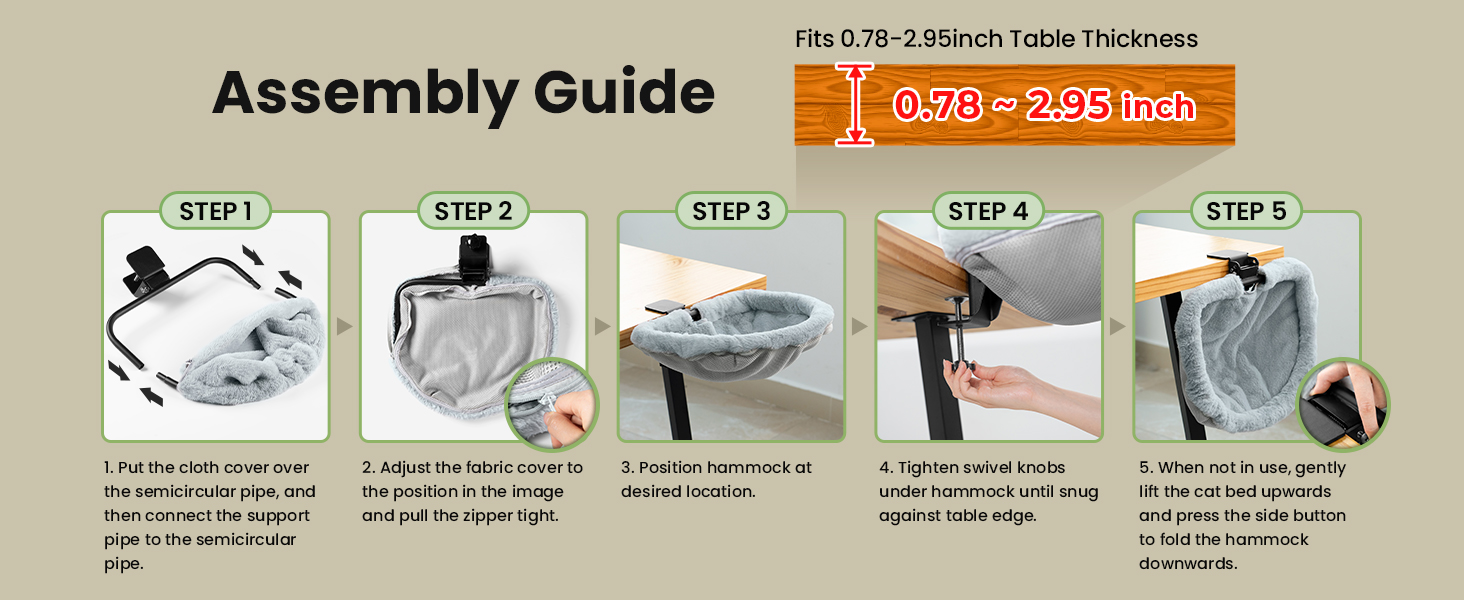 Assembly Guide

Fits 0.78-2.95inch Table Thickness

0.78 ~ 2.95 inch

STEP 1

1. Put the cloth cover over the semicircular pipe, and then connect the support pipe to the semicircular pipe.

STEP 2

2. Adjust the fabric cover to the position in the image and pull the zipper tight.

STEP 3

3. Position hammock at desired location.

STEP 4

4. Tighten swivel knobs under hammock until snug against table edge.

STEP 5

5. When not in use, gently lift the cat bed upwards and press the side button to fold the hammock downwards.