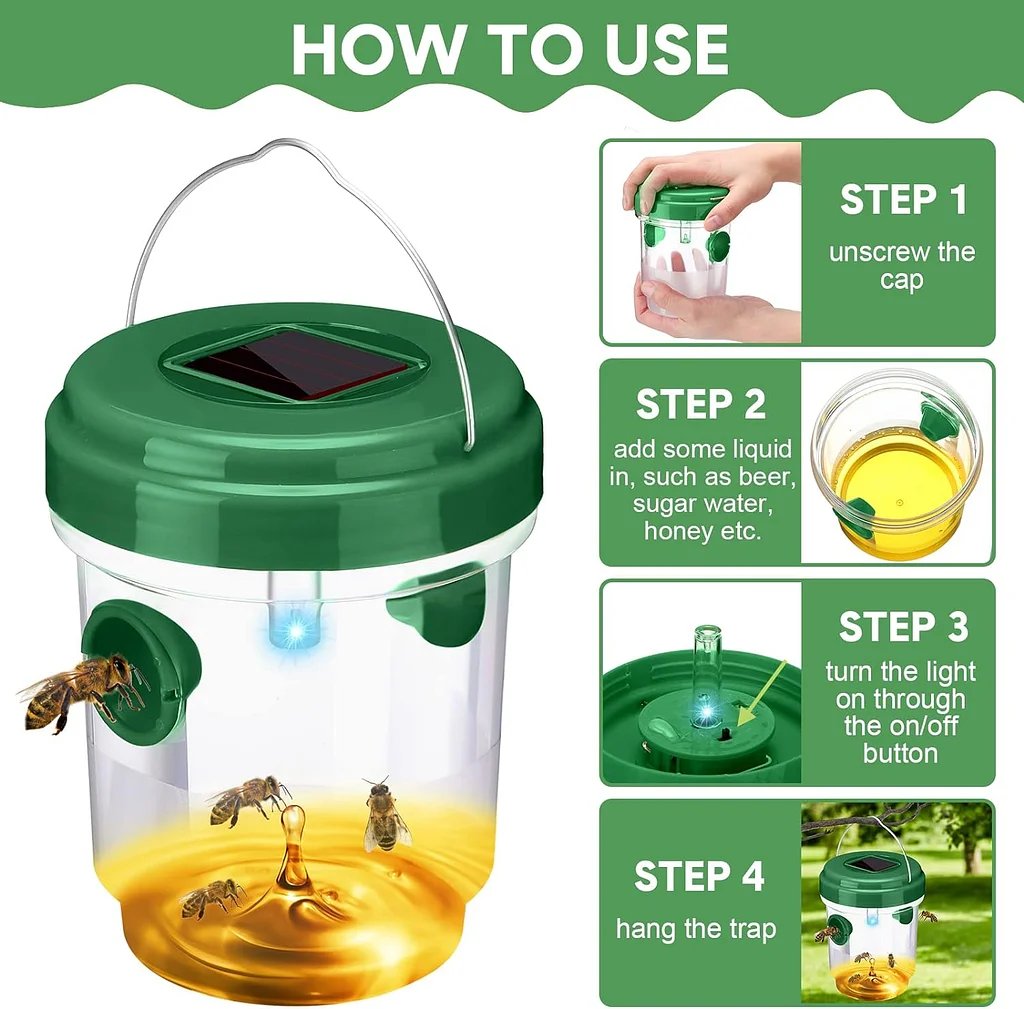 HOW TO USE

STEP 1
unscrew the cap

STEP 2
add some liquid in, such as beer, sugar water, honey etc.

STEP 3
turn the light on through the on/off button

STEP 4
hang the trap