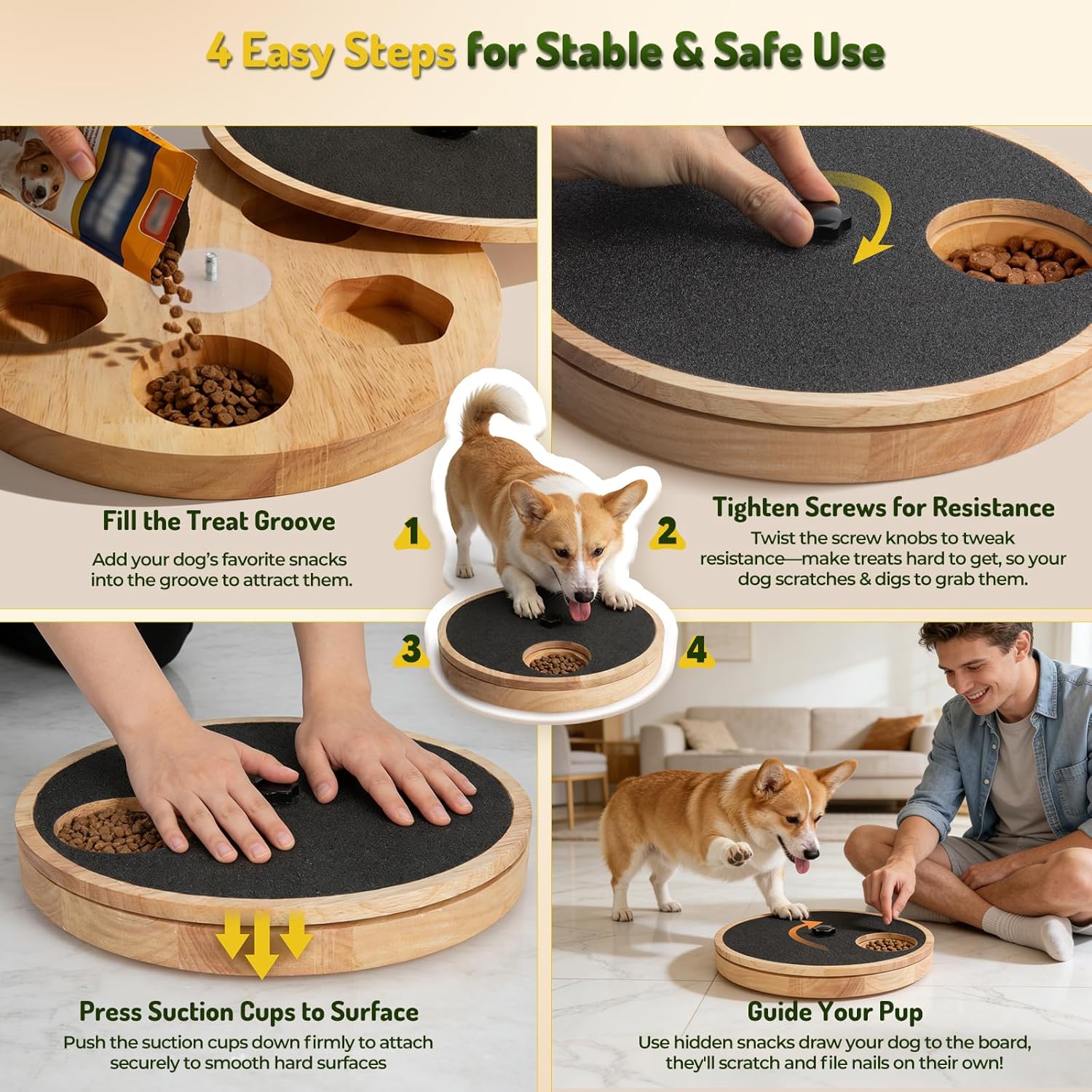 4 Easy Steps for Stable & Safe Use

Fill the Treat Groove

Add your dog's favorite snacks into the groove to attract them.

1

2

Tighten Screws for Resistance

Twist the screw knobs to tweak resistance—make treats hard to get, so your dog scratches & digs to grab them.

3

4

Press Suction Cups to Surface

Push the suction cups down firmly to attach securely to smooth hard surfaces

Guide Your Pup

Use hidden snacks draw your dog to the board, they'll scratch and file nails on their own!