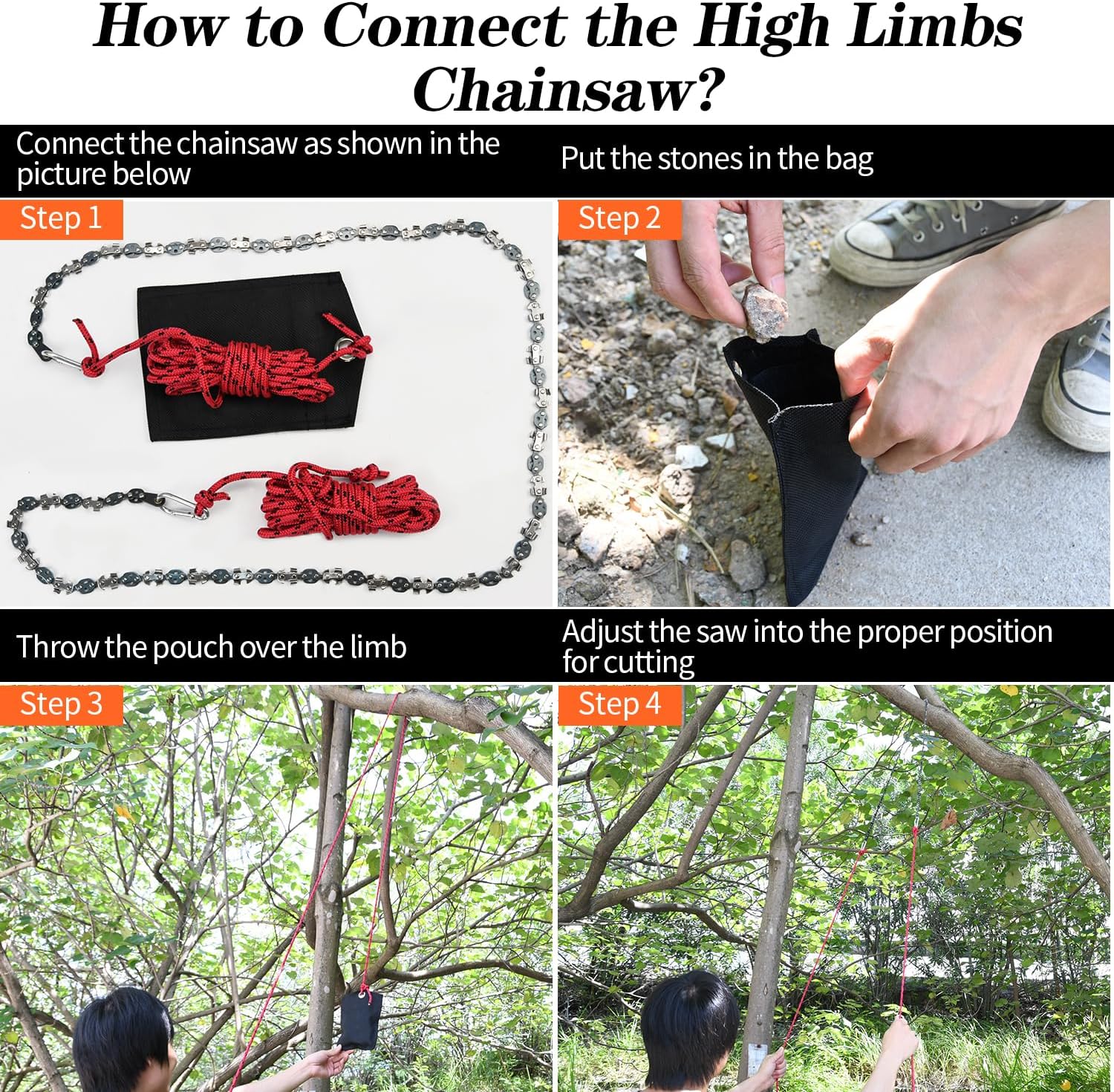 How to Connect the High Limbs Chainsaw?

Connect the chainsaw as shown in the picture below

Step 1

Put the stones in the bag

Step 2

Throw the pouch over the limb

Step 3

Adjust the saw into the proper position for cutting

Step 4