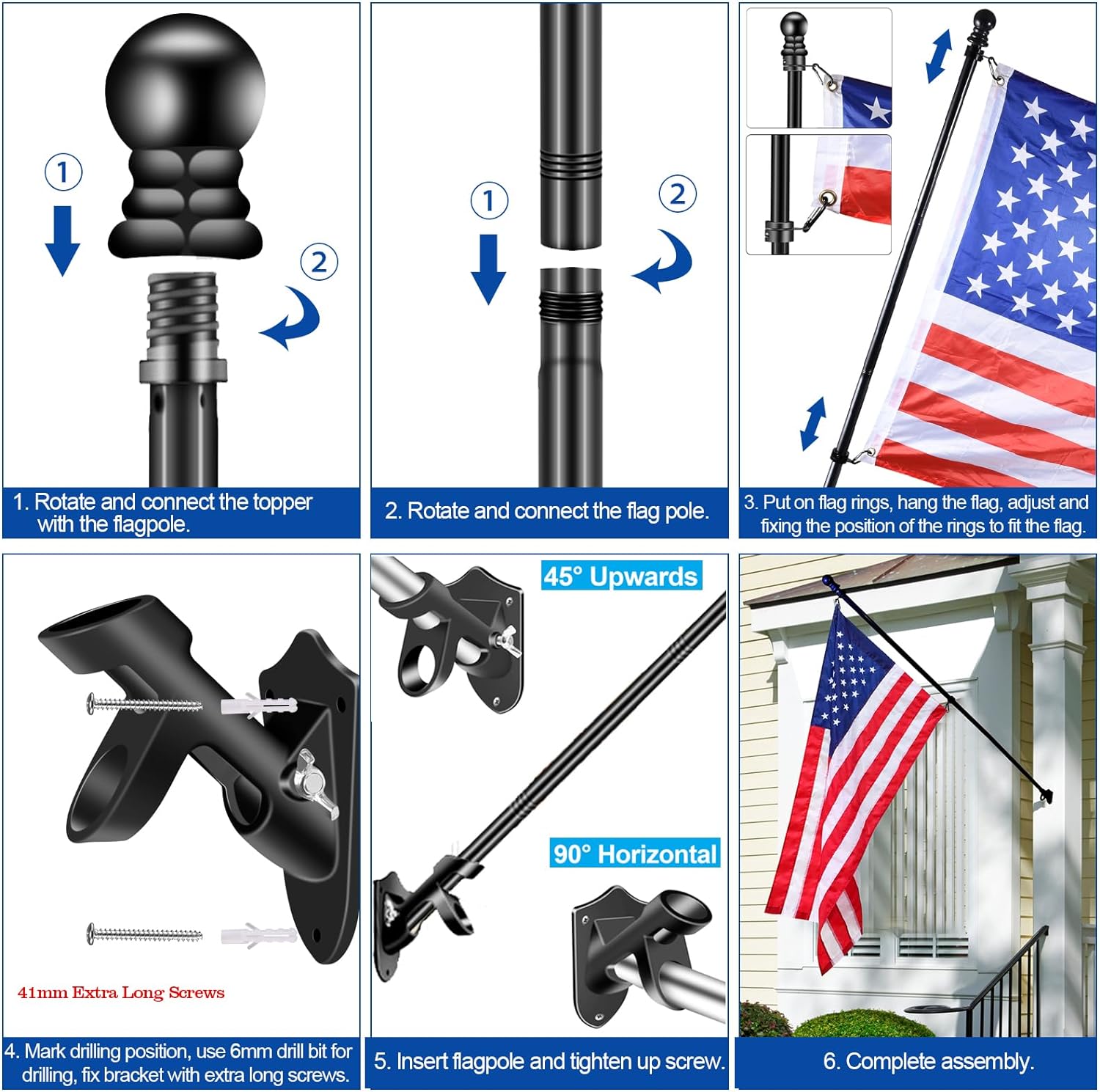 1
2
1. Rotate and connect the topper with the flagpole.

1
2
2. Rotate and connect the flag pole.

3. Put on flag rings, hang the flag, adjust and fixing the position of the rings to fit the flag.

41mm Extra Long Screws
4. Mark drilling position, use 6mm drill bit for drilling, fix bracket with extra long screws.

45° Upwards
90° Horizontal
5. Insert flagpole and tighten up screw.

6. Complete assembly.