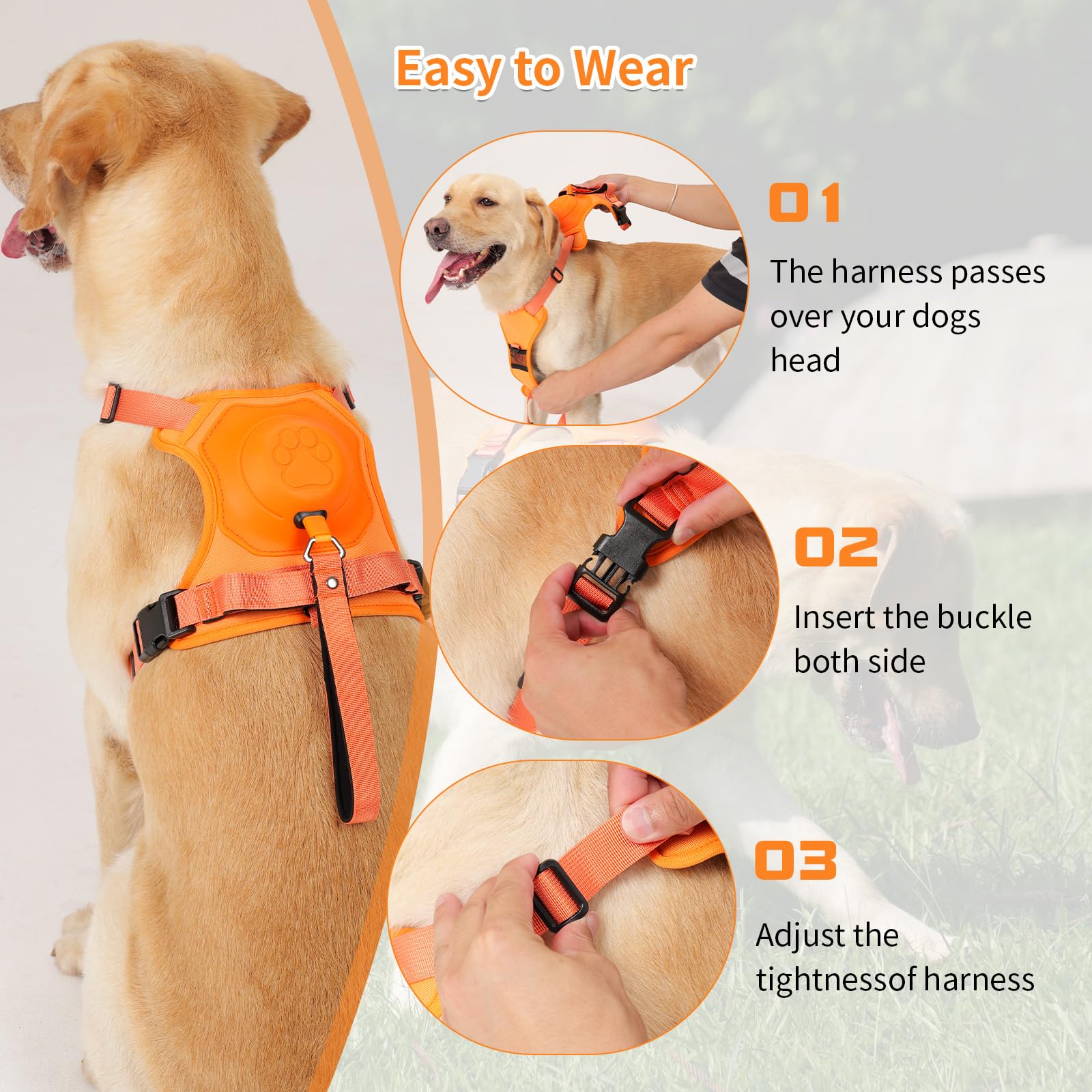 Easy to Wear

01

The harness passes over your dogs head

02

Insert the buckle both side

03

Adjust the tightnessof harness