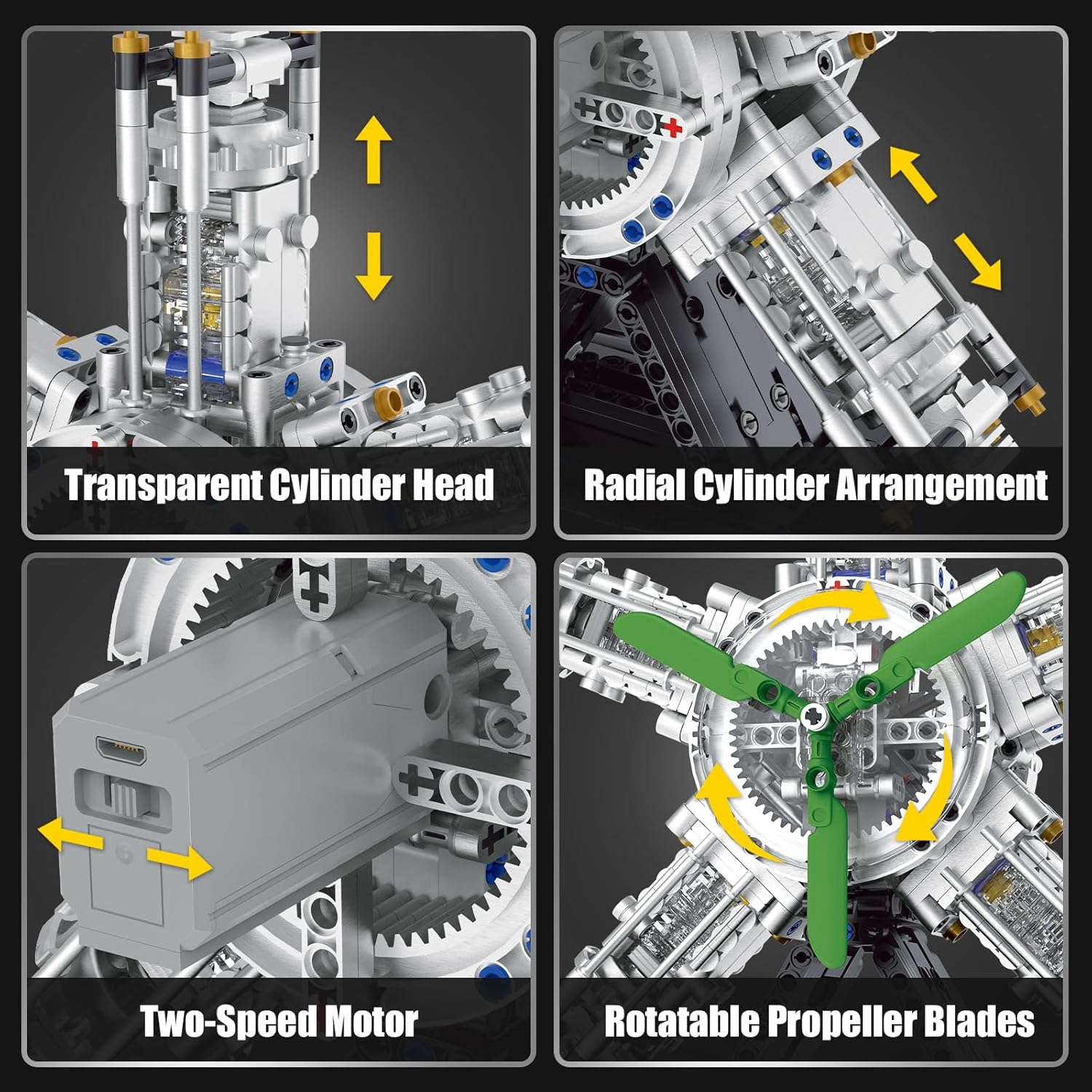 Transparent Cylinder Head

Radial Cylinder Arrangement

Two-Speed Motor

Rotatable Propeller Blades