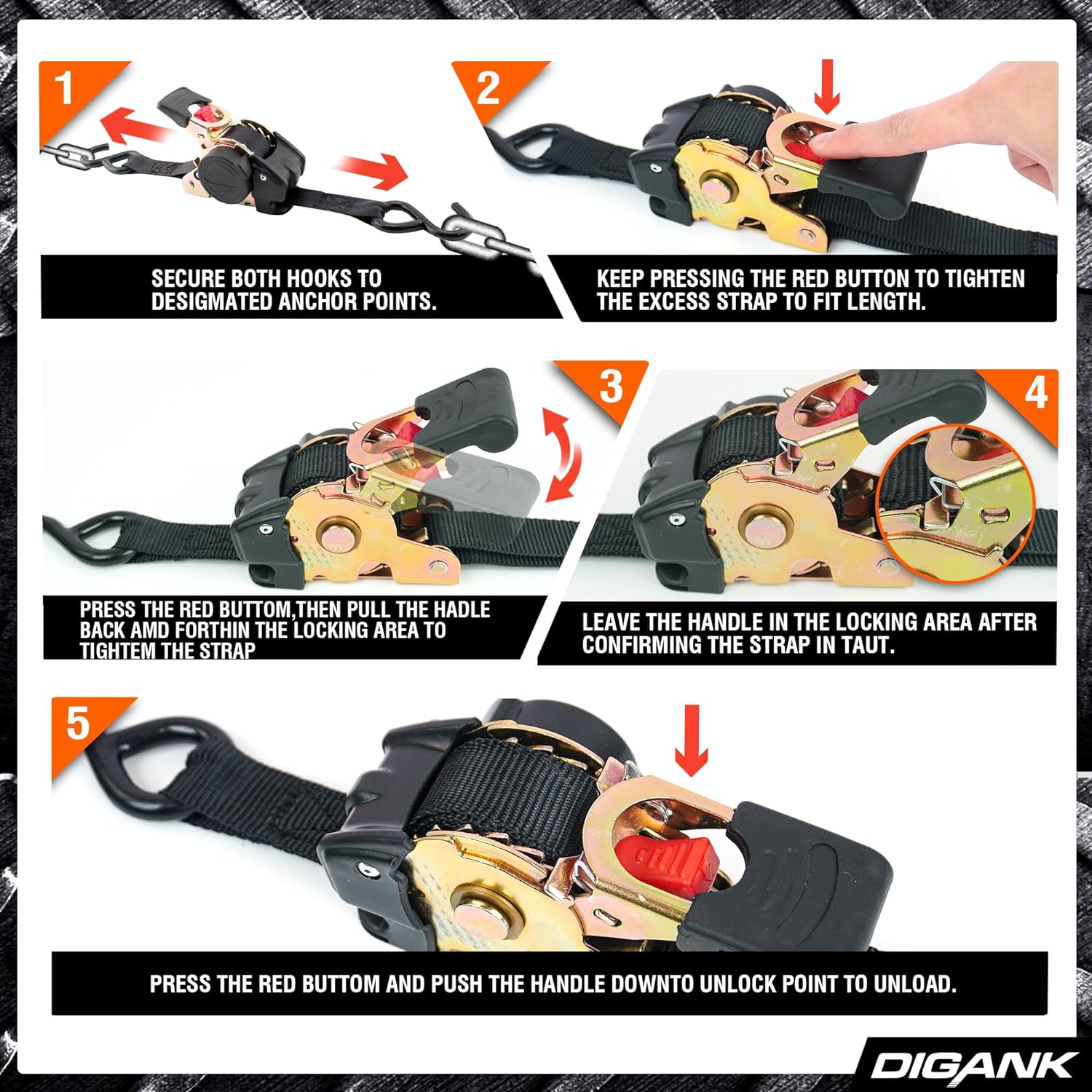 1

SECURE BOTH HOOKS TO DESIGMATED ANCHOR POINTS.

2

KEEP PRESSING THE RED BUTTON TO TIGHTEN THE EXCESS STRAP TO FIT LENGTH.

3

PRESS THE RED BUTTOM,THEN PULL THE HADLE BACK AMD FORTHIN THE LOCKING AREA TO TIGHTEM THE STRAP

4

LEAVE THE HANDLE IN THE LOCKING AREA AFTER CONFIRMING THE STRAP IN TAUT.

5

PRESS THE RED BUTTOM AND PUSH THE HANDLE DOWNTO UNLOCK POINT TO UNLOAD.

DIGANK