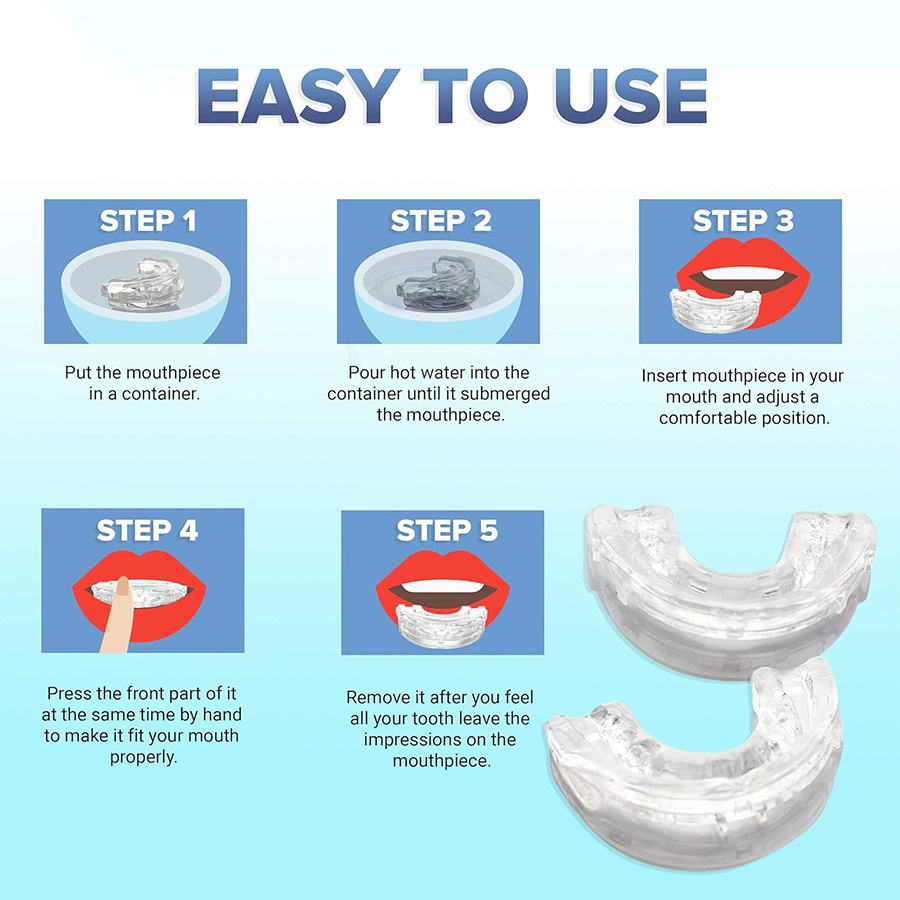 EASY TO USE

STEP 1

Put the mouthpiece in a container.

STEP 2

Pour hot water into the container until it submerged the mouthpiece.

STEP 3

Insert mouthpiece in your mouth and adjust a comfortable position.

STEP 4

Press the front part of it at the same time by hand to make it fit your mouth properly.

STEP 5

Remove it after you feel all your tooth leave the impressions on the mouthpiece.