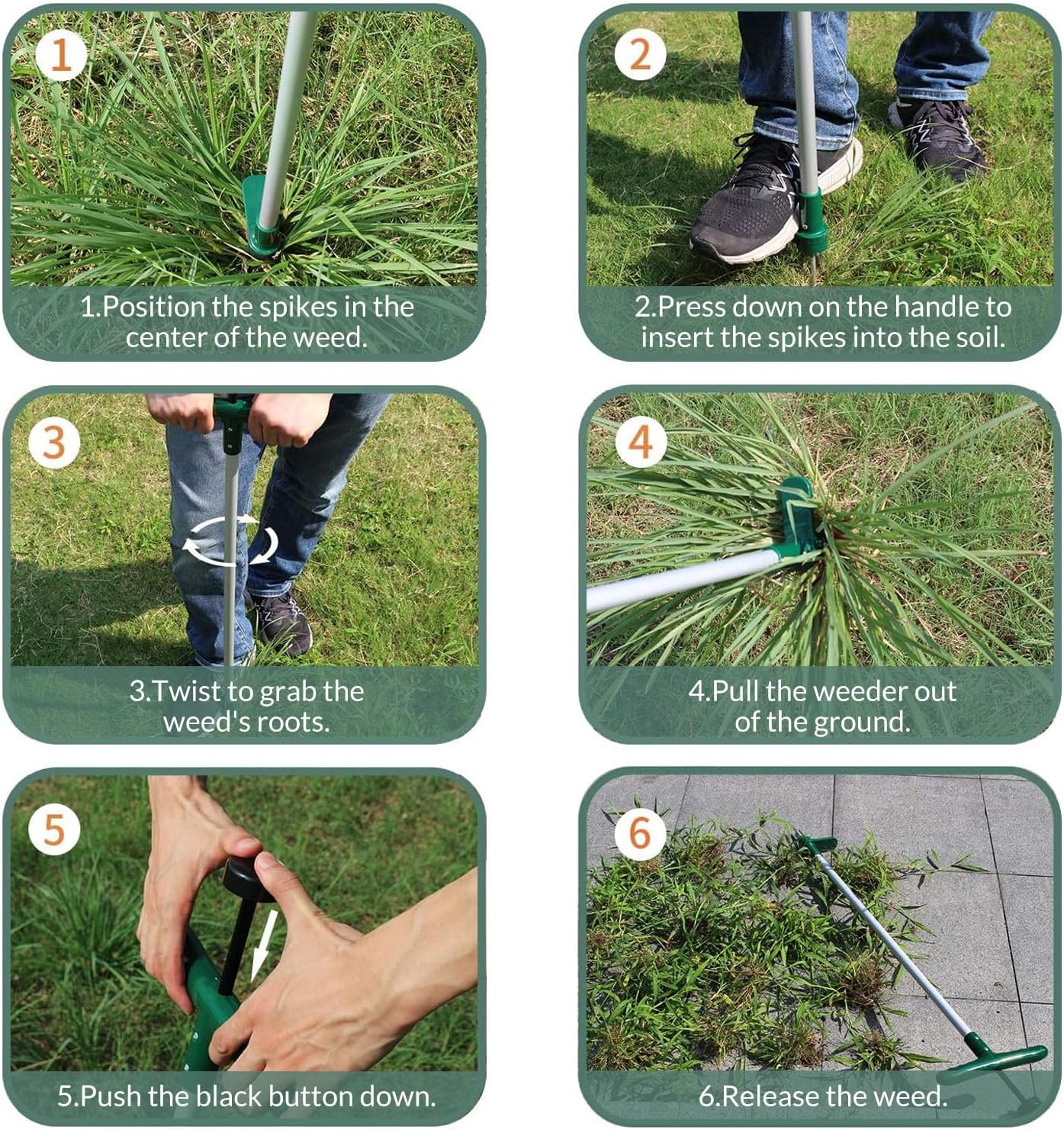 1

1.Position the spikes in the center of the weed.

2

2.Press down on the handle to insert the spikes into the soil.

3

3.Twist to grab the weed's roots.

4

4.Pull the weeder out of the ground.

5

5.Push the black button down.

6

6.Release the weed.