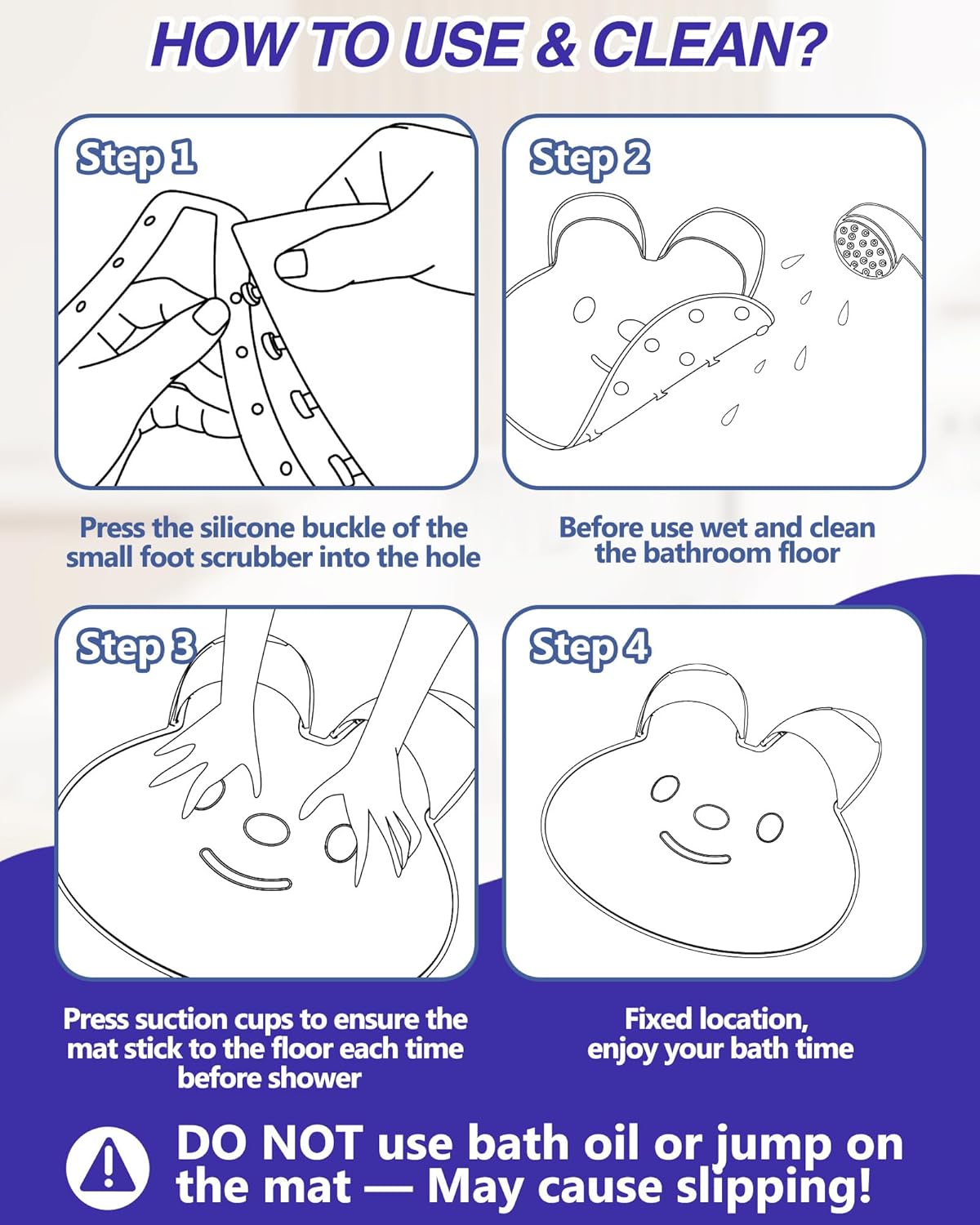 HOW TO USE & CLEAN?

Step 1

Press the silicone buckle of the small foot scrubber into the hole

Step 2

Before use wet and clean the bathroom floor

Step 3

Press suction cups to ensure the mat stick to the floor each time before shower

Step 4

Fixed location, enjoy your bath time

DO NOT use bath oil or jump on the mat — May cause slipping!