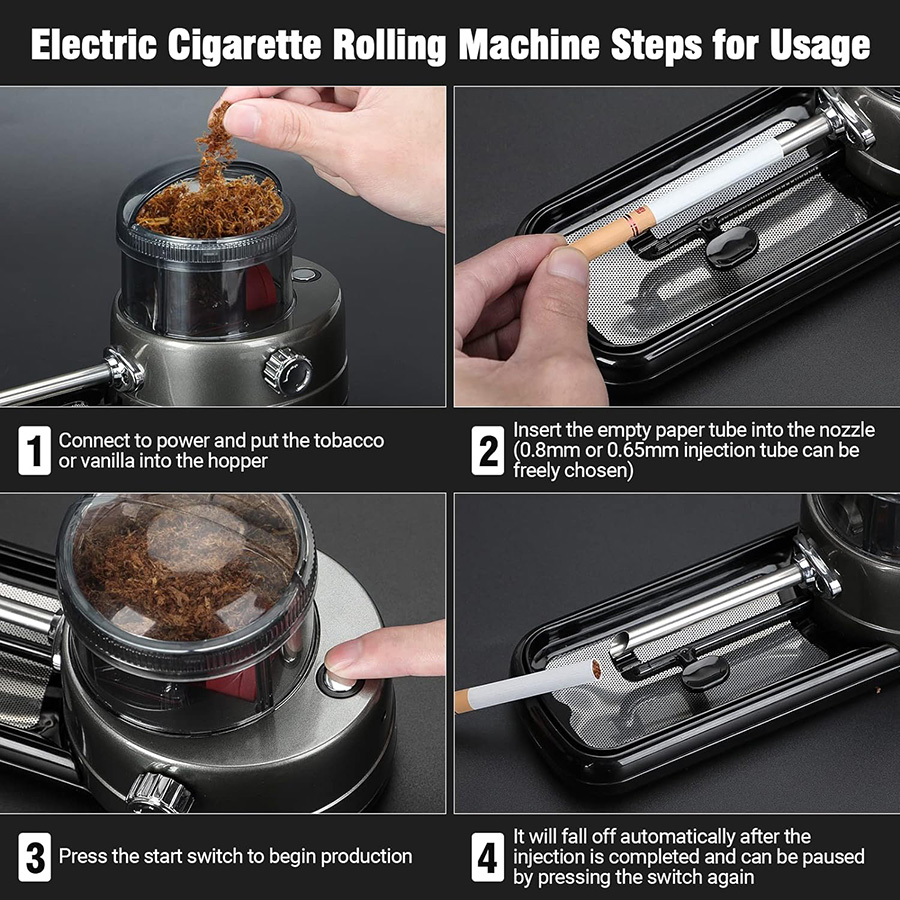 Electric Cigarette Rolling Machine Steps for Usage

1 Connect to power and put the tobacco or vanilla into the hopper

2 Insert the empty paper tube into the nozzle (0.8mm or 0.65mm injection tube can be freely chosen)

3 Press the start switch to begin production

4 It will fall off automatically after the injection is completed and can be paused by pressing the switch again