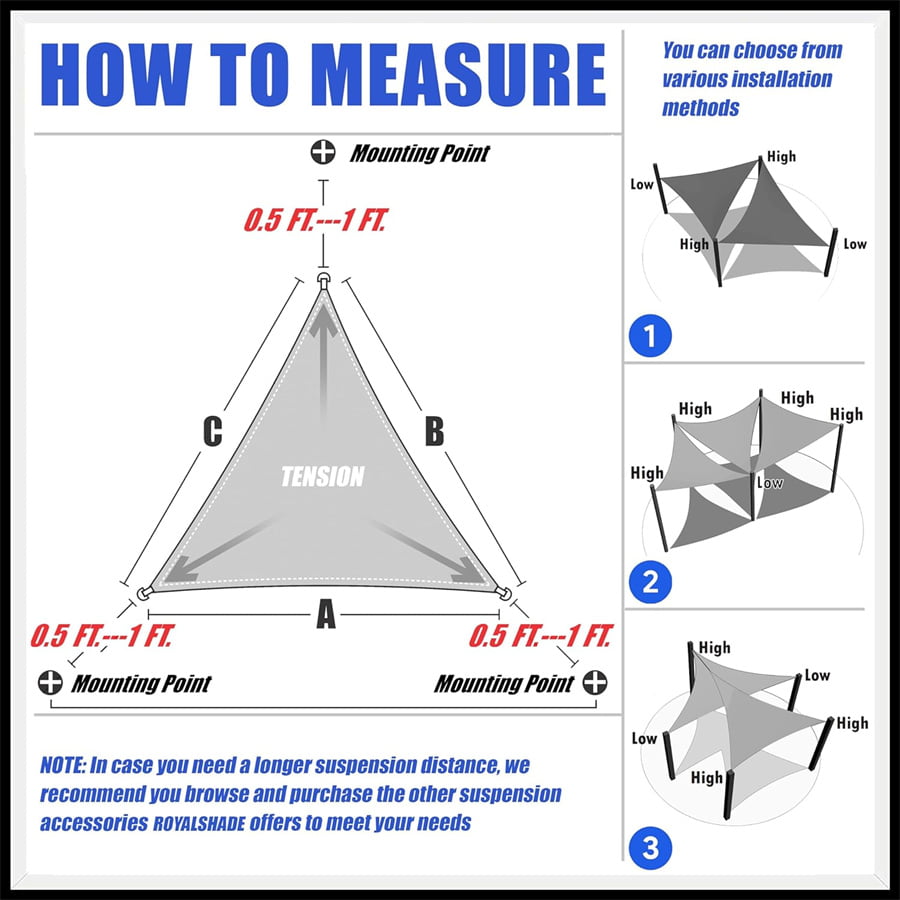 HOW TO MEASURE

Mounting Point

0.5 FT.---1 FT.

C

B

TENSION

A

0.5 FT.---1 FT.

0.5 FT.---1 FT.

Mounting Point

Mounting Point

NOTE: In case you need a longer suspension distance, we recommend you browse and purchase the other suspension accessories ROYALSHADE offers to meet your needs

You can choose from various installation methods

Low

High

High

Low

1

High

High

High

High

Low

2

High

Low

Low

High

High

3