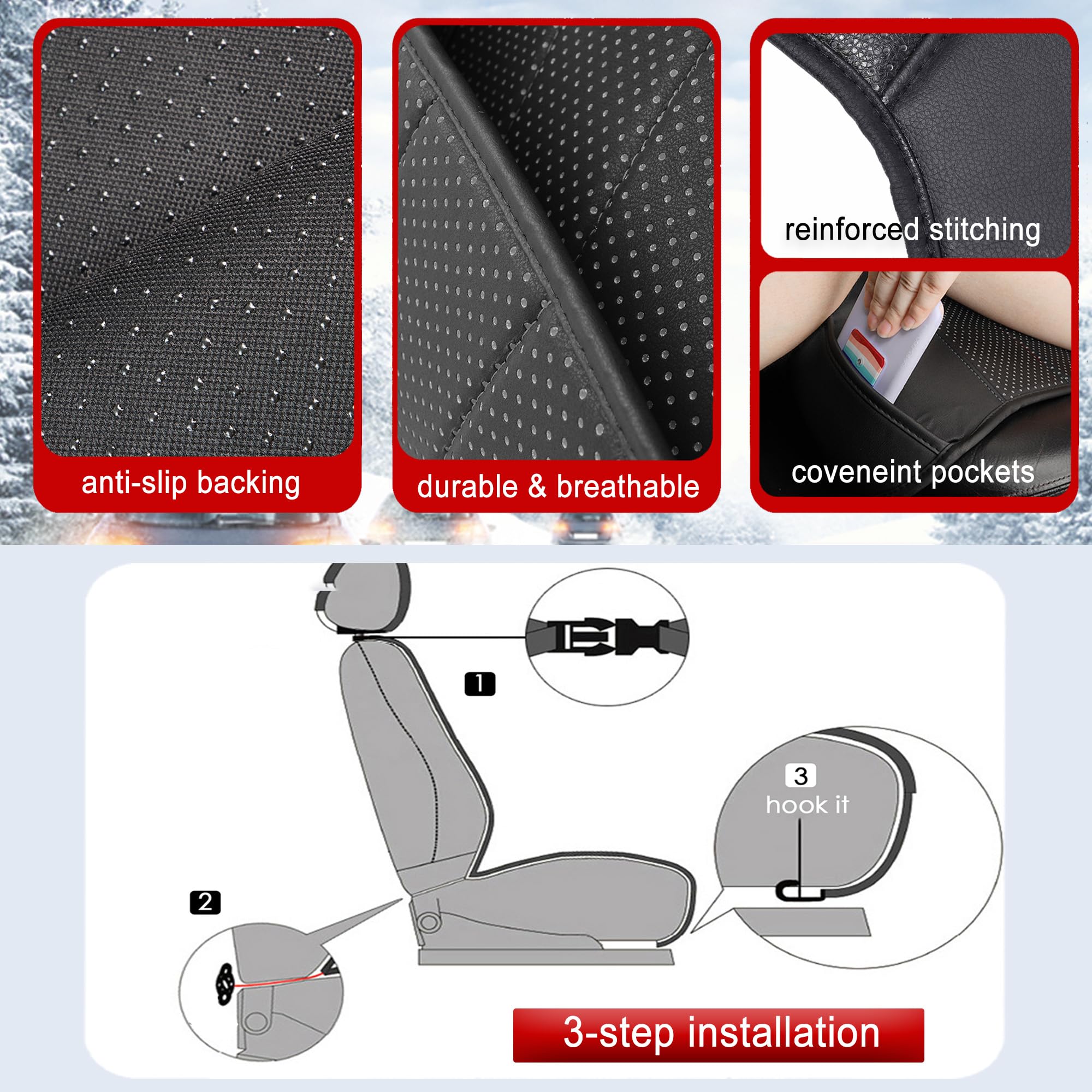 anti-slip backing

durable & breathable

reinforced stitching

coveneint pockets

1

2

3
hook it

3-step installation