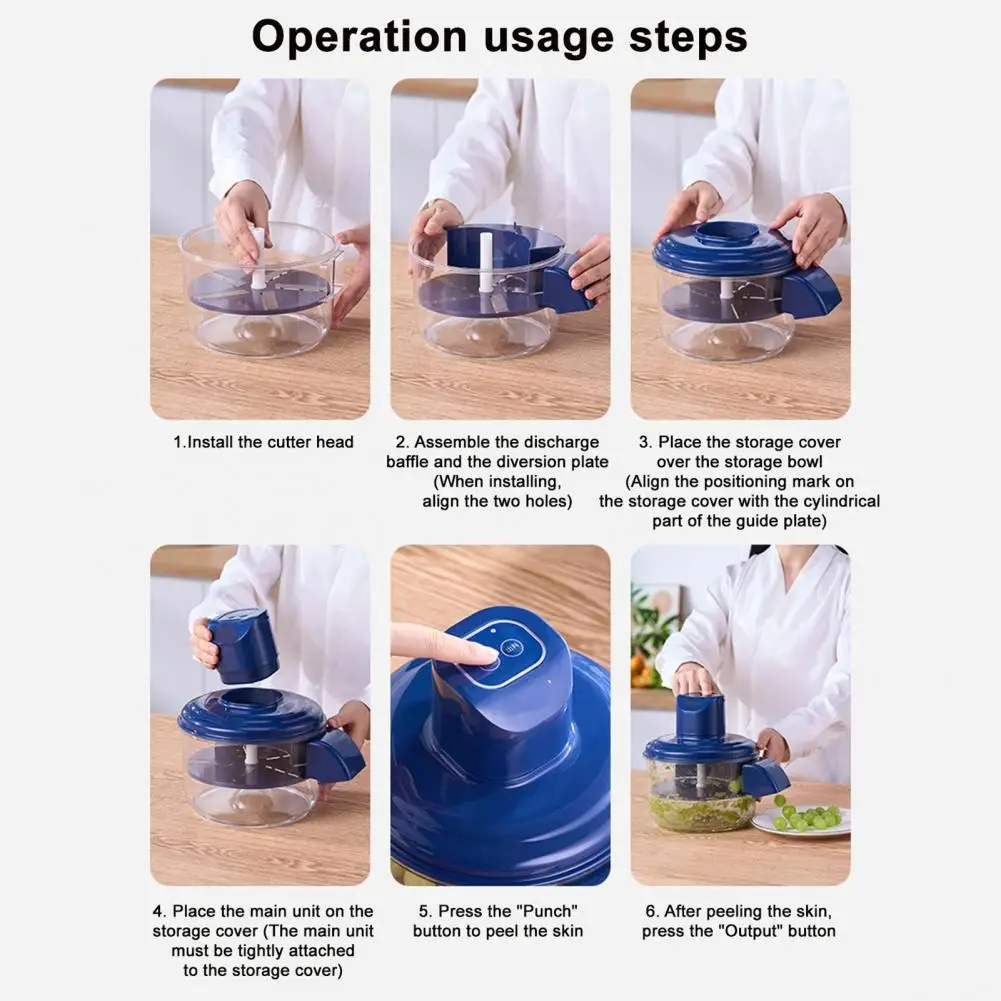 Operation usage steps

1.Install the cutter head

2. Assemble the discharge baffle and the diversion plate (When installing, align the two holes)

3. Place the storage cover over the storage bowl (Align the positioning mark on the storage cover with the cylindrical part of the guide plate)

4. Place the main unit on the storage cover (The main unit must be tightly attached to the storage cover)

5. Press the "Punch" button to peel the skin

6. After peeling the skin, press the "Output" button