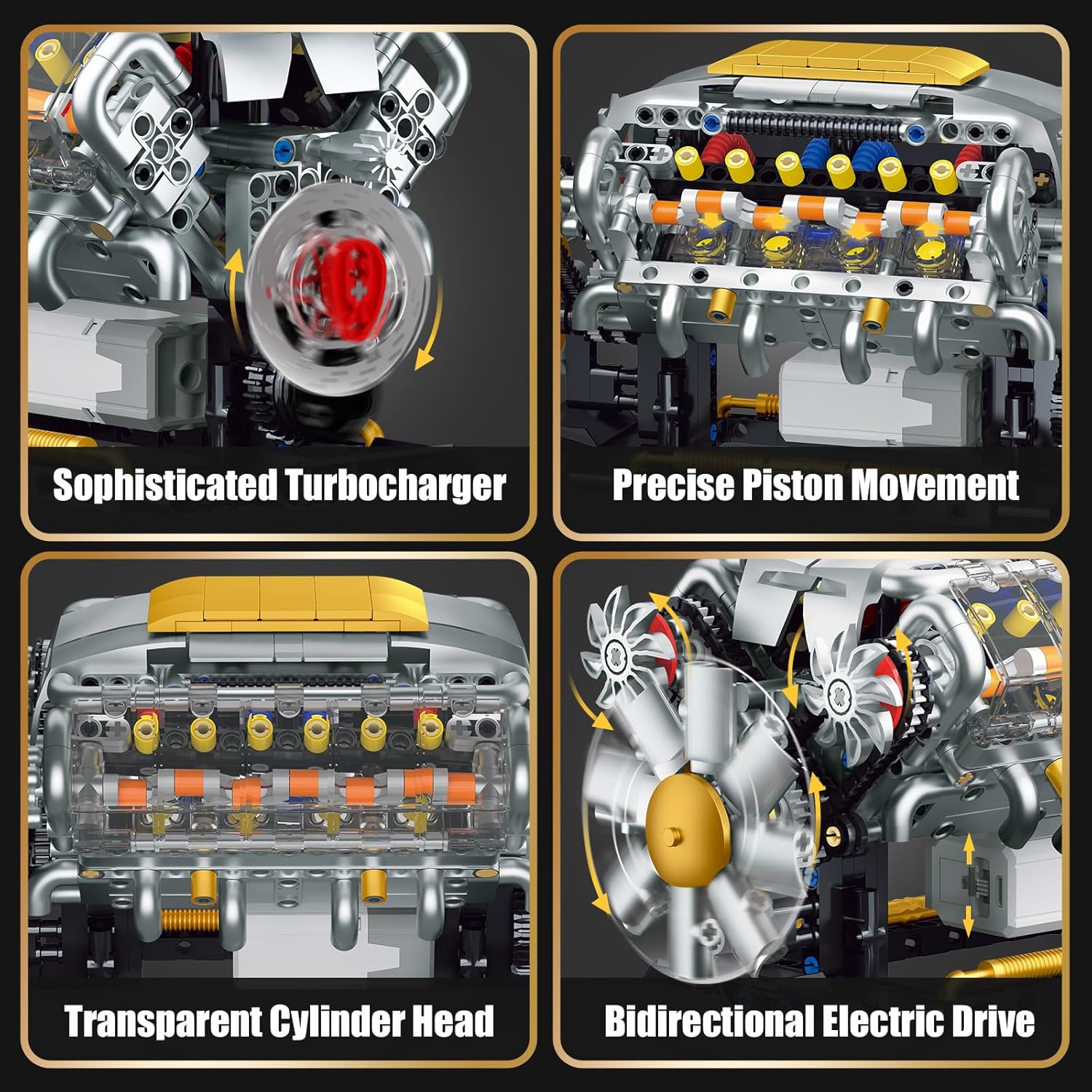 Sophisticated Turbocharger

Precise Piston Movement

Transparent Cylinder Head

Bidirectional Electric Drive