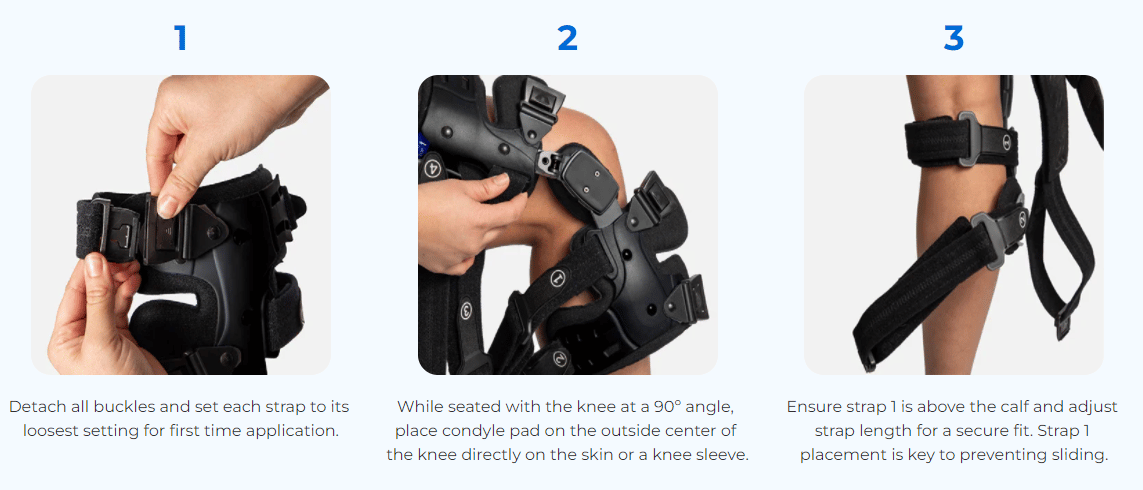 1

Detach all buckles and set each strap to its loosest setting for first time application.

2

While seated with the knee at a 90° angle, place condyle pad on the outside center of the knee directly on the skin or a knee sleeve.

3

Ensure strap 1 is above the calf and adjust strap length for a secure fit. Strap 1 placement is key to preventing sliding.