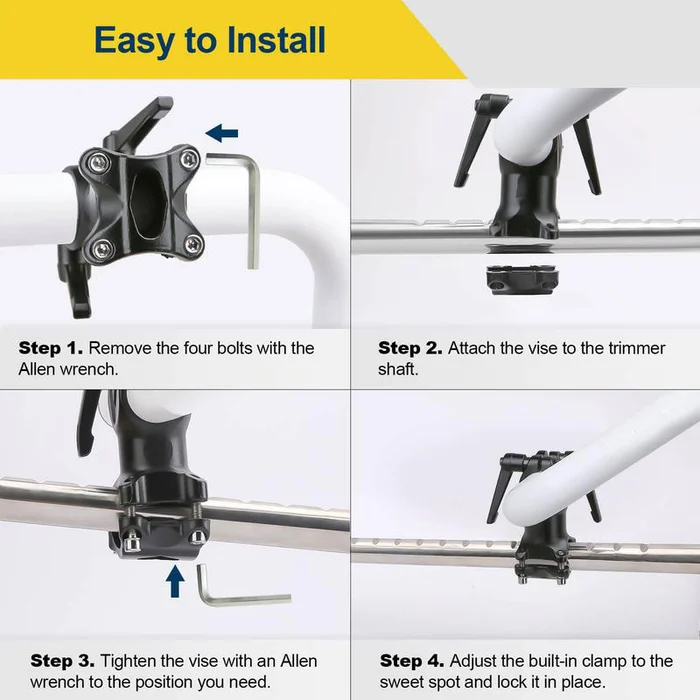 Easy to Install

Step 1. Remove the four bolts with the Allen wrench.

Step 2. Attach the vise to the trimmer shaft.

Step 3. Tighten the vise with an Allen wrench to the position you need.

Step 4. Adjust the built-in clamp to the sweet spot and lock it in place.