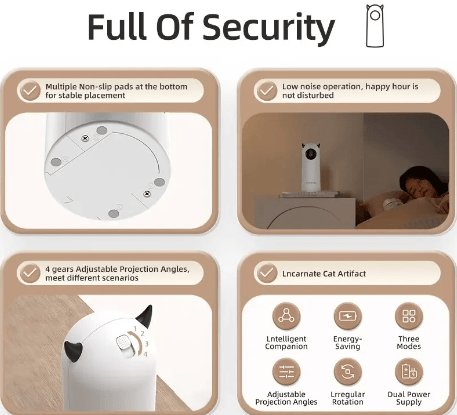 Full Of Security

Multiple Non-slip pads at the bottom for stable placement

Low noise operation, happy hour is not disturbed

4 gears Adjustable Projection Angles, meet different scenarios

1
2
3
4

Lncarnate Cat Artifact

Lntelligent Companion

Energy-Saving

Three Modes

Adjustable Projection Angles

Lrregular Rotation

Dual Power Supply