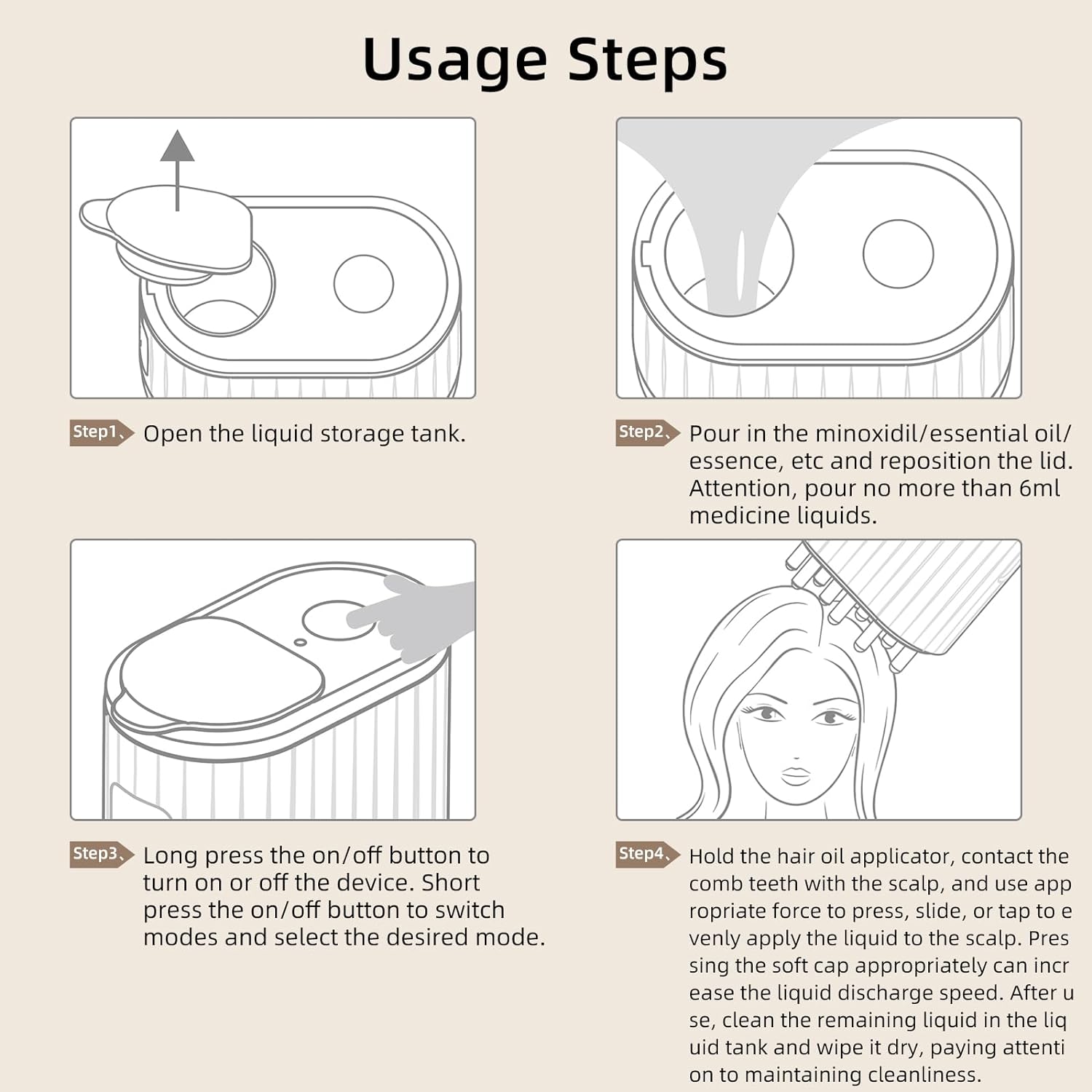 Usage Steps

Step1、 Open the liquid storage tank.

Step2、 Pour in the minoxidil/essential oil/essence, etc and reposition the lid. Attention, pour no more than 6ml medicine liquids.

Step3、 Long press the on/off button to turn on or off the device. Short press the on/off button to switch modes and select the desired mode.

Step4、 Hold the hair oil applicator, contact the comb teeth with the scalp, and use app ropriate force to press, slide, or tap to e venly apply the liquid to the scalp. Pres sing the soft cap appropriately can incr ease the liquid discharge speed. After u se, clean the remaining liquid in the liq uid tank and wipe it dry, paying attenti on to maintaining cleanliness.