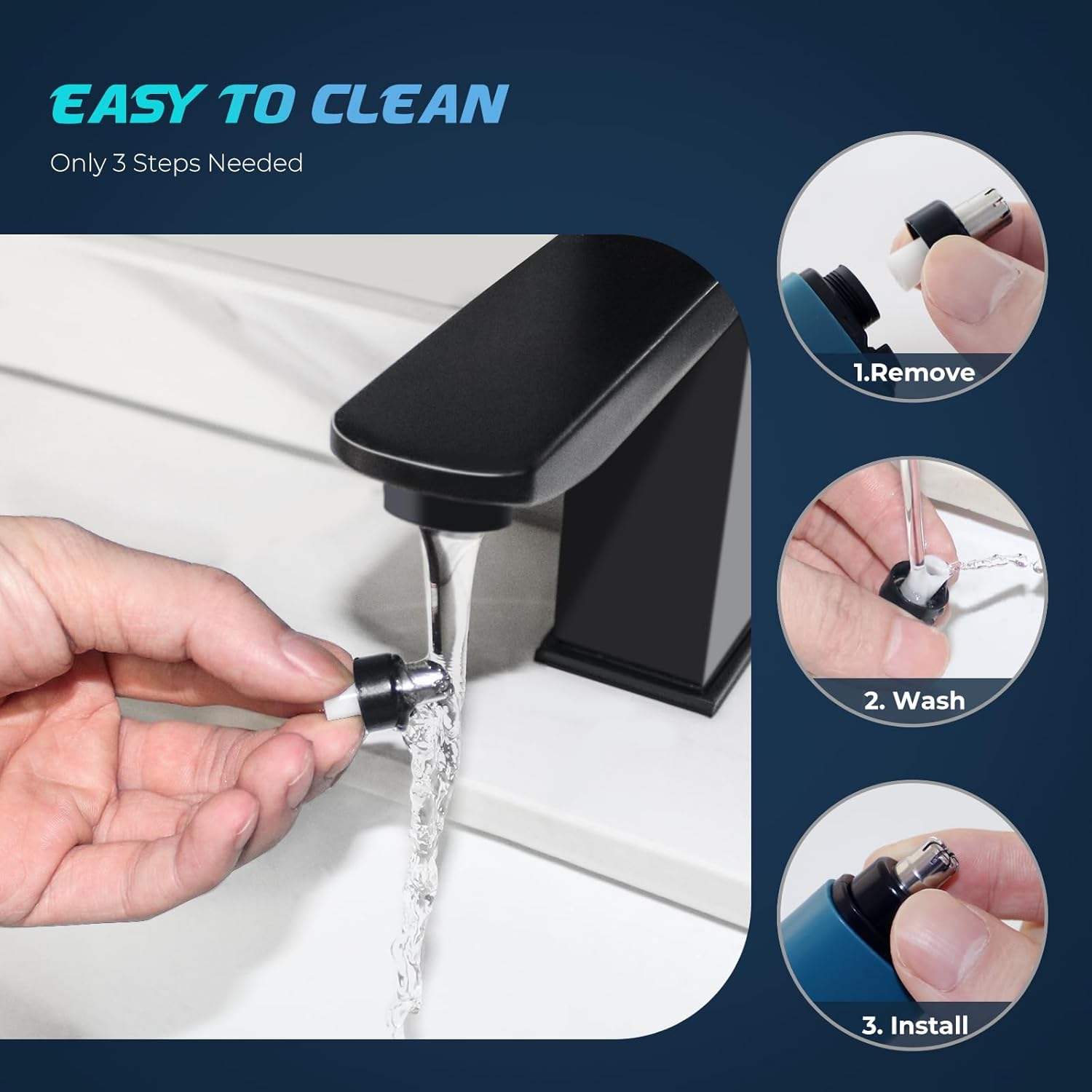 EASY TO CLEAN
Only 3 Steps Needed

1.Remove

2. Wash

3. Install