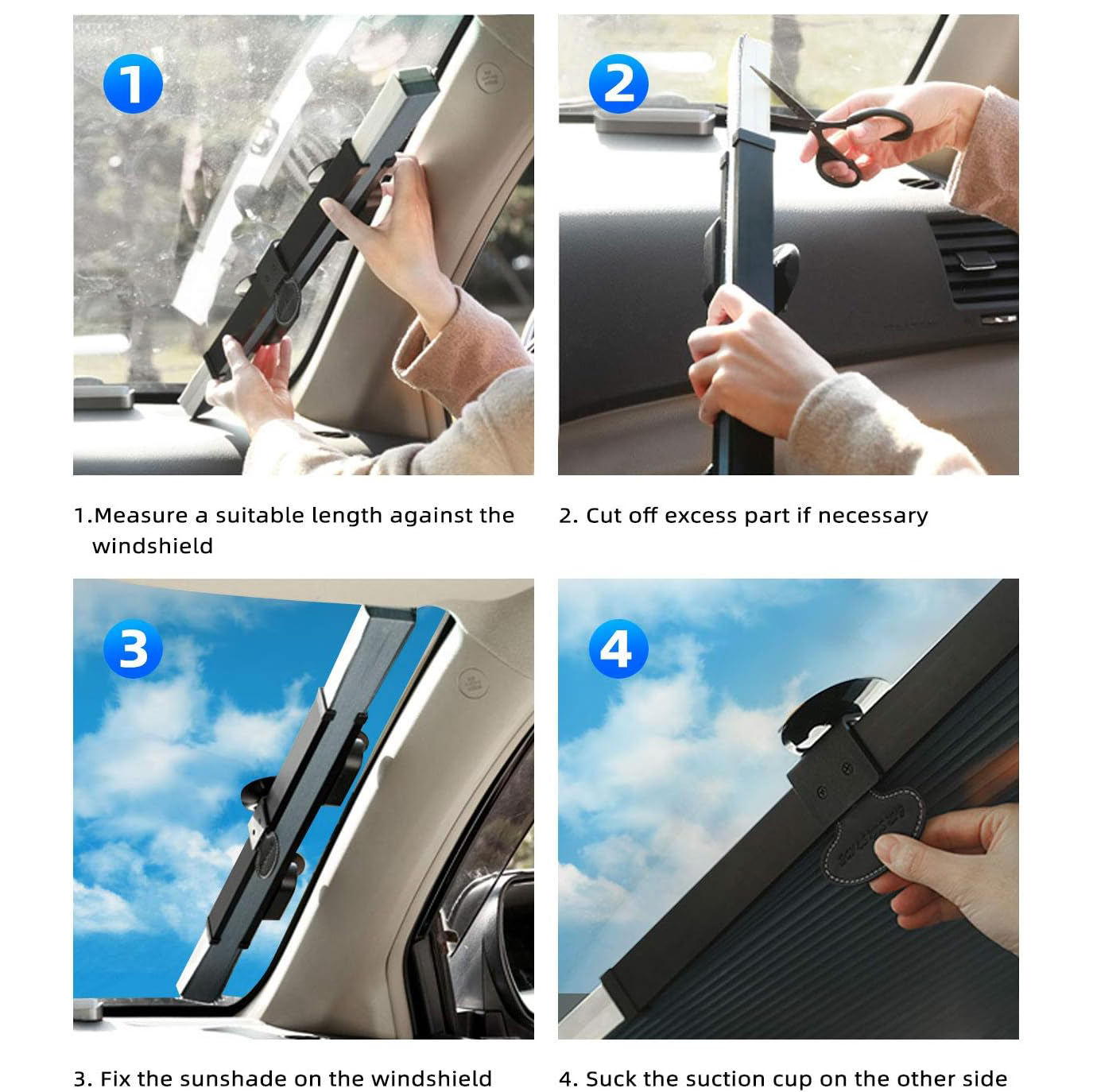 1

2

1.Measure a suitable length against the windshield

2. Cut off excess part if necessary

3

4

3. Fix the sunshade on the windshield

4. Suck the suction cup on the other side