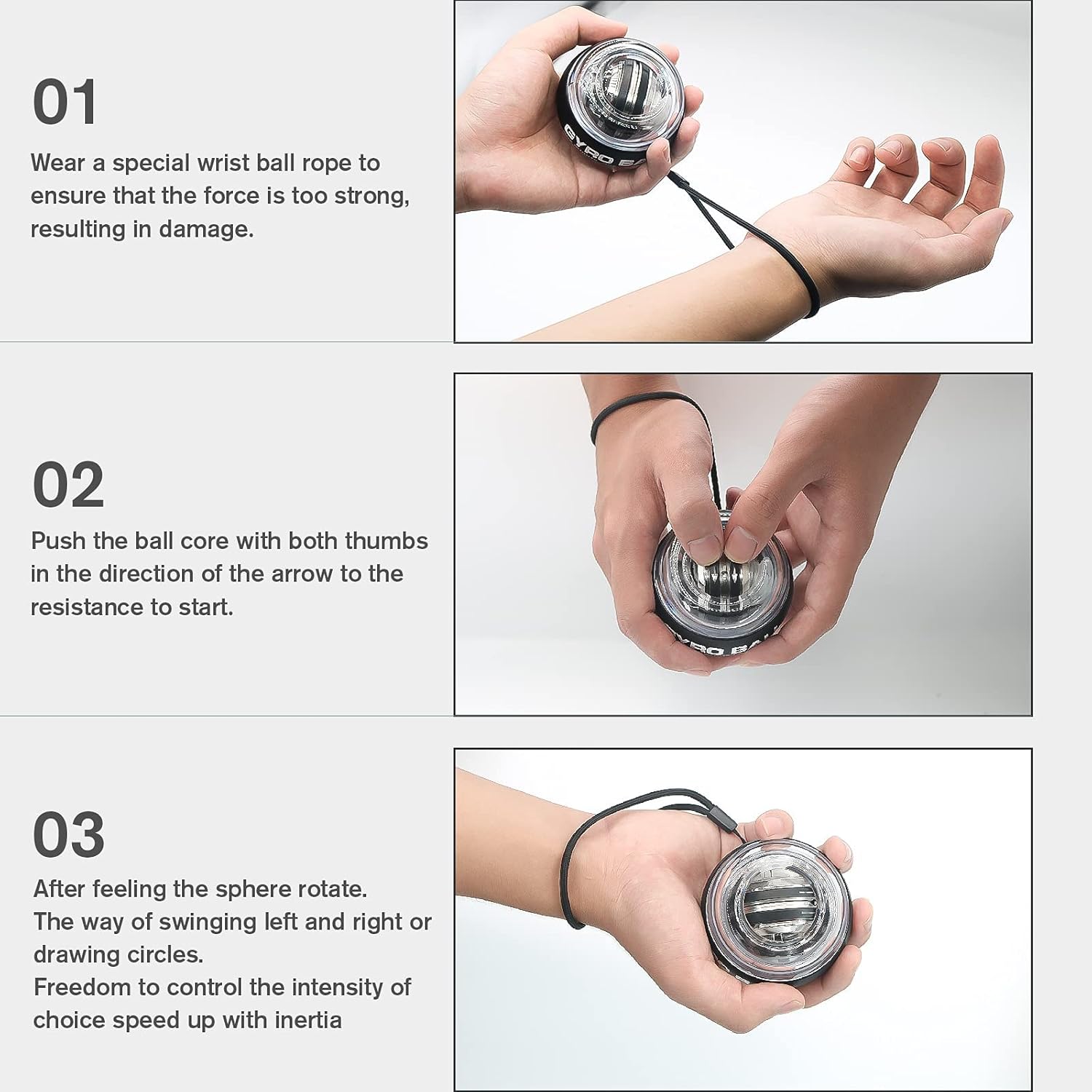 01
Wear a special wrist ball rope to ensure that the force is too strong, resulting in damage.

GYRO BA

02
Push the ball core with both thumbs in the direction of the arrow to the resistance to start.

GYRO BA

03
After feeling the sphere rotate.
The way of swinging left and right or drawing circles.
Freedom to control the intensity of choice speed up with inertia