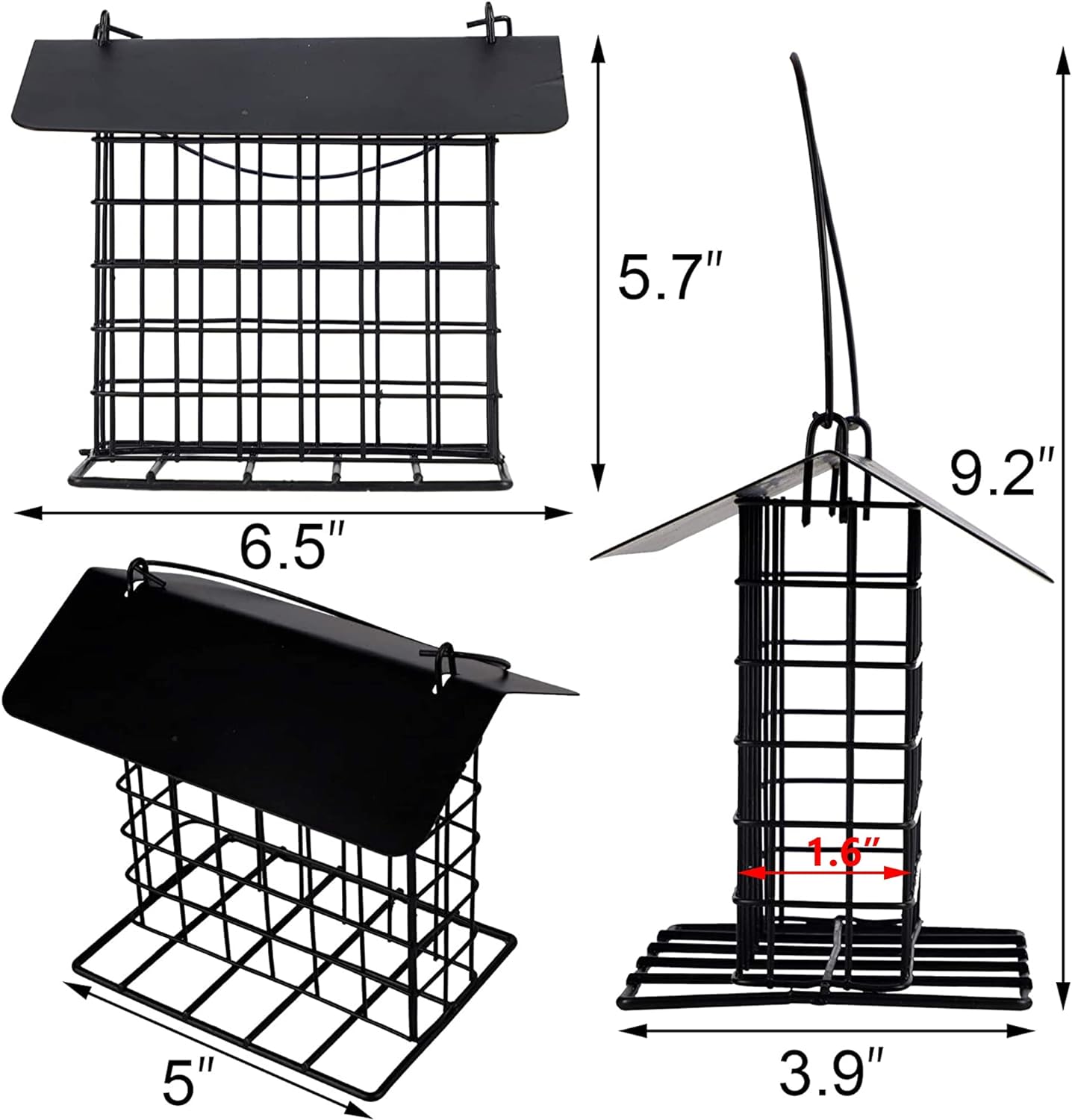 5.7"

6.5"

9.2"

1.6"

5"

3.9"