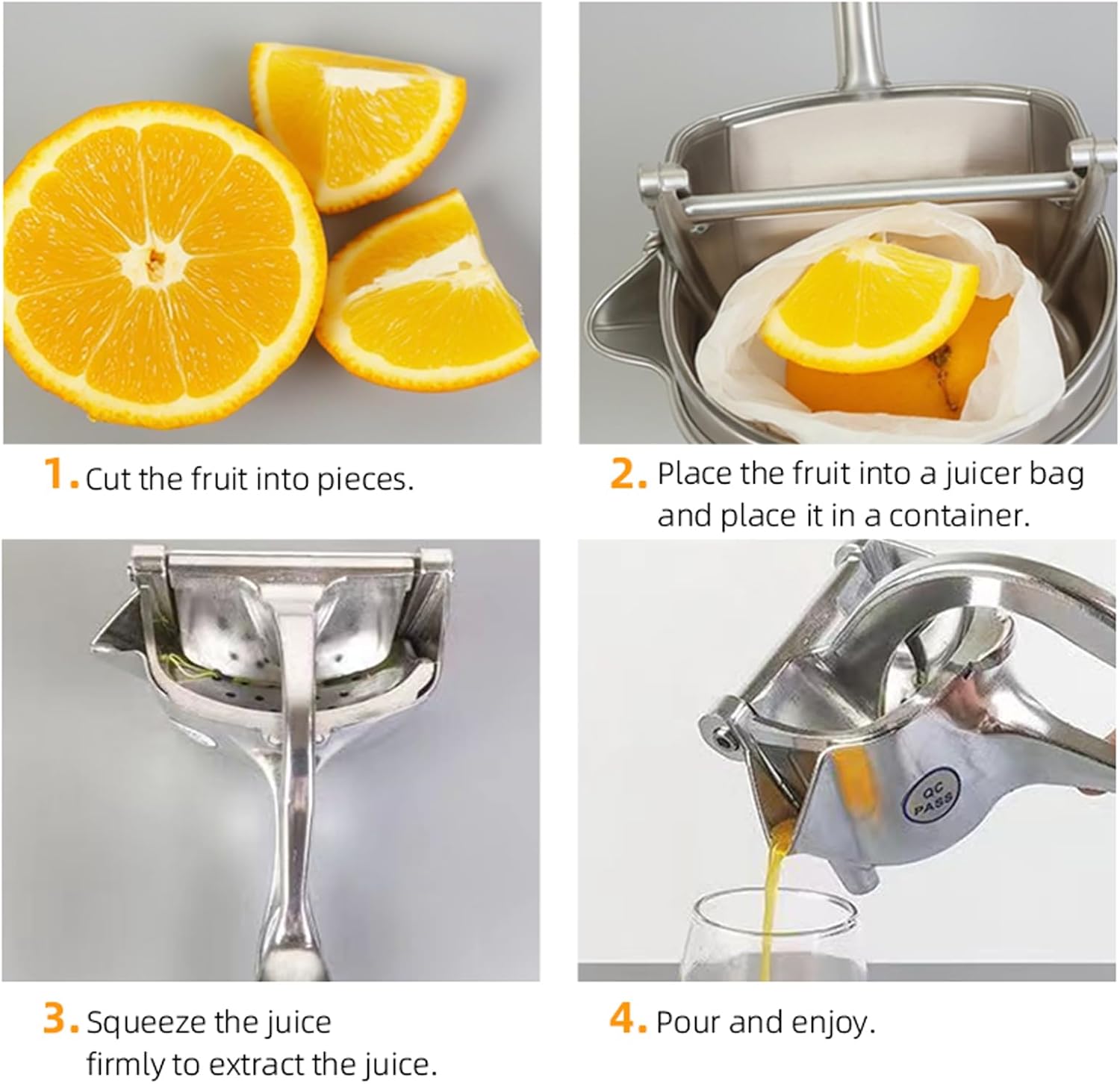 1. Cut the fruit into pieces.

2. Place the fruit into a juicer bag and place it in a container.

3. Squeeze the juice firmly to extract the juice.

QC PASS

4. Pour and enjoy.