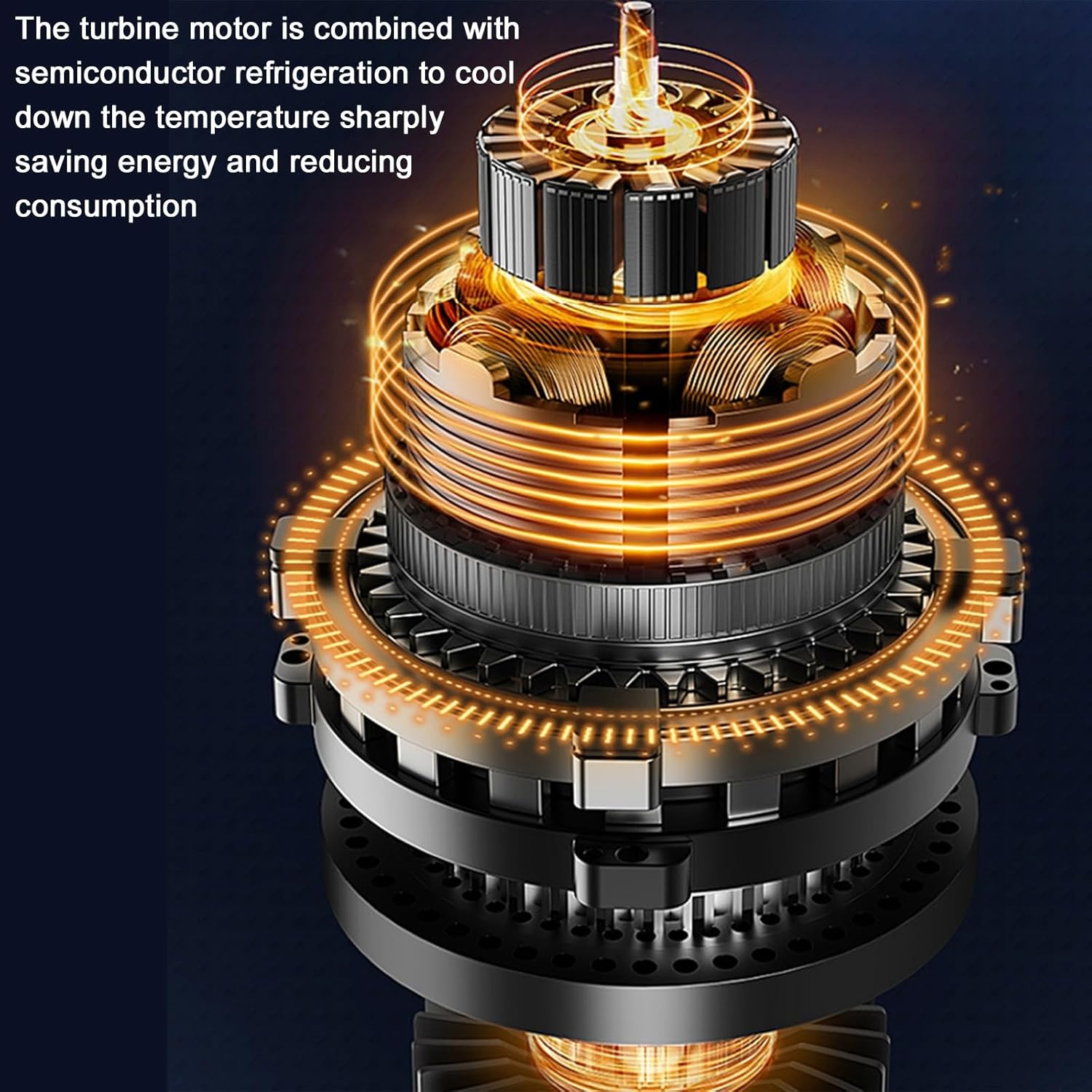 The turbine motor is combined with semiconductor refrigeration to cool down the temperature sharply saving energy and reducing consumption