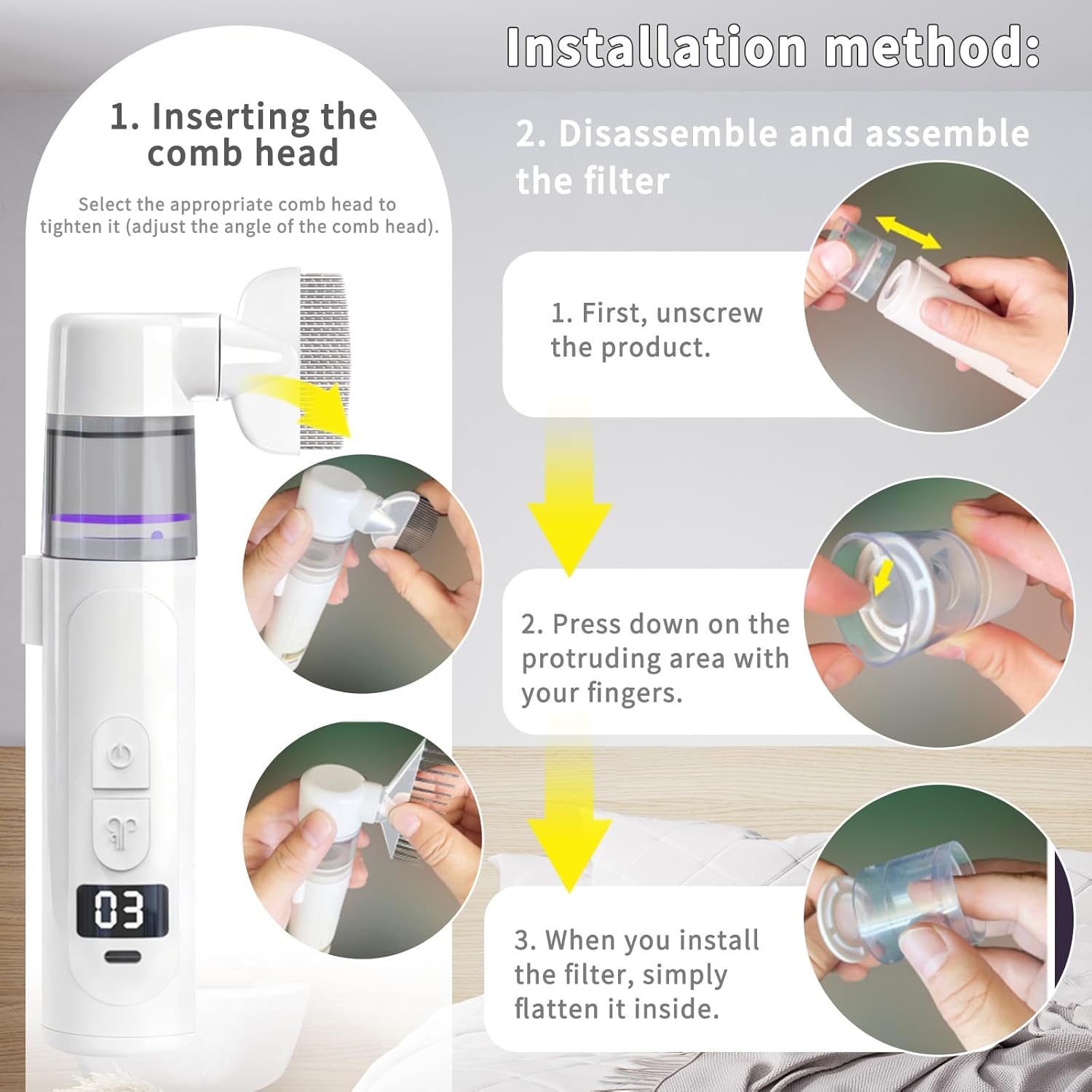 Installation method:

1. Inserting the comb head

Select the appropriate comb head to tighten it (adjust the angle of the comb head).

03

2. Disassemble and assemble the filter

1. First, unscrew the product.

2. Press down on the protruding area with your fingers.

3. When you install the filter, simply flatten it inside.