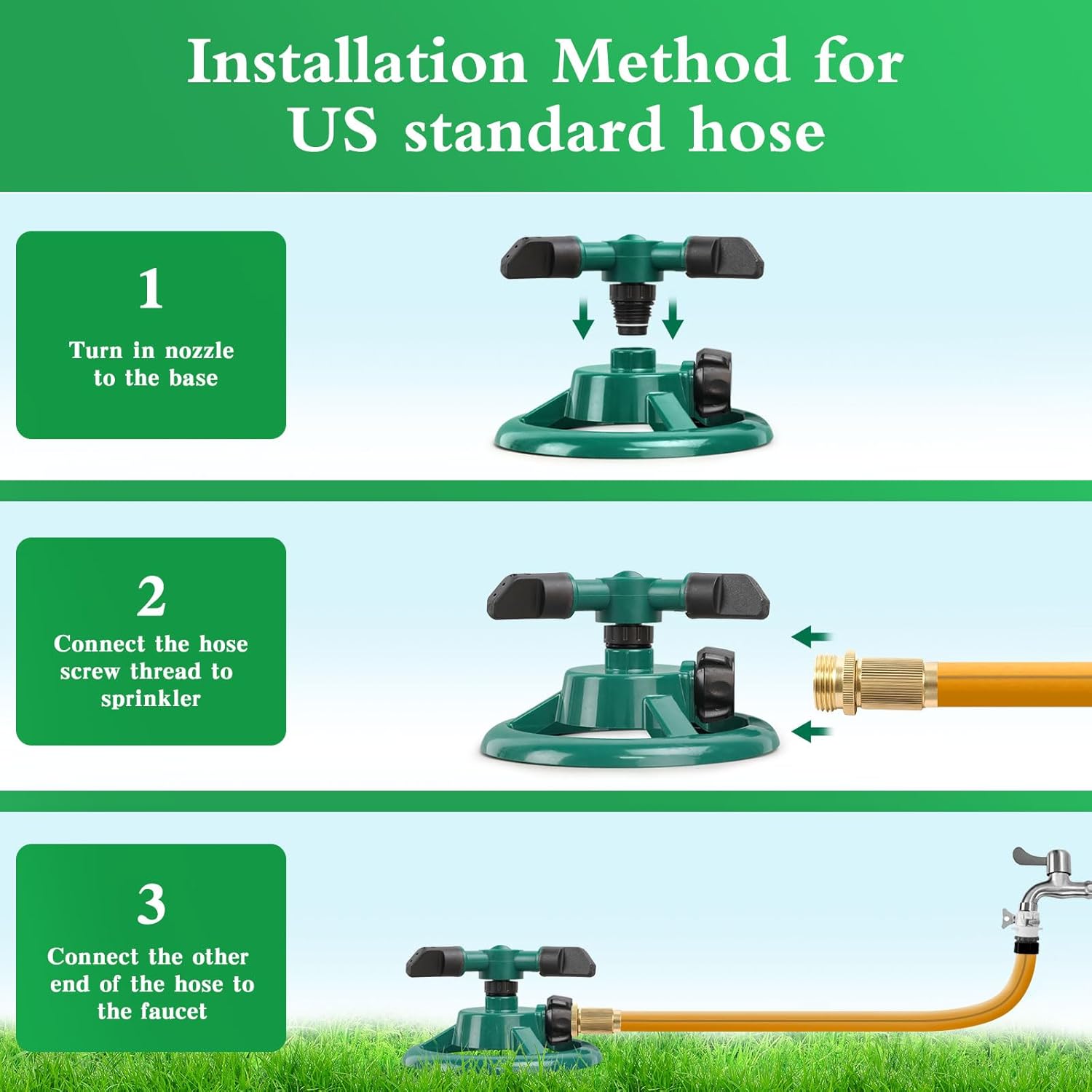 Installation Method for US standard hose

1

Turn in nozzle to the base

2

Connect the hose screw thread to sprinkler

3

Connect the other end of the hose to the faucet