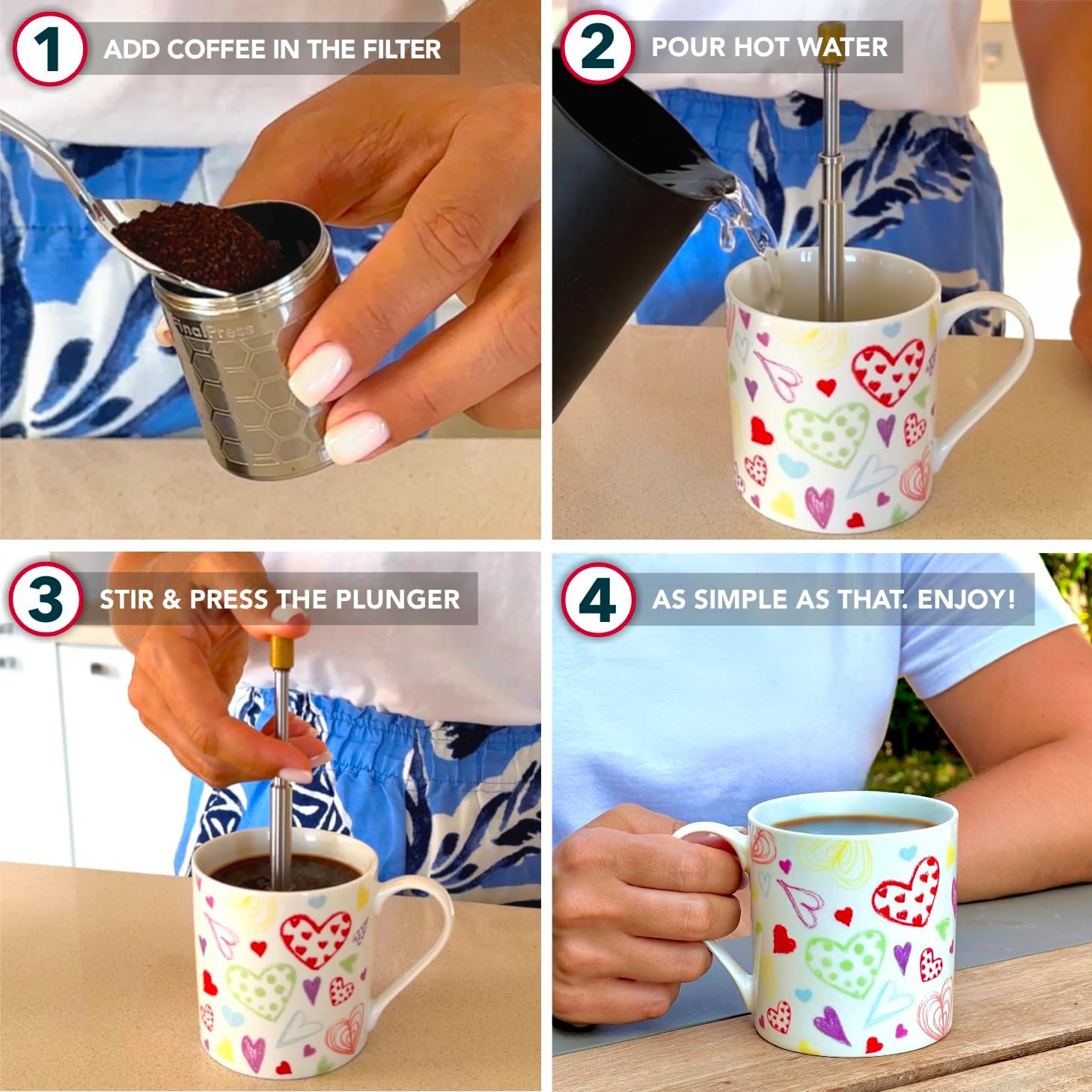 1 ADD COFFEE IN THE FILTER

FinalPress

2 POUR HOT WATER

3 STIR & PRESS THE PLUNGER

4 AS SIMPLE AS THAT. ENJOY!