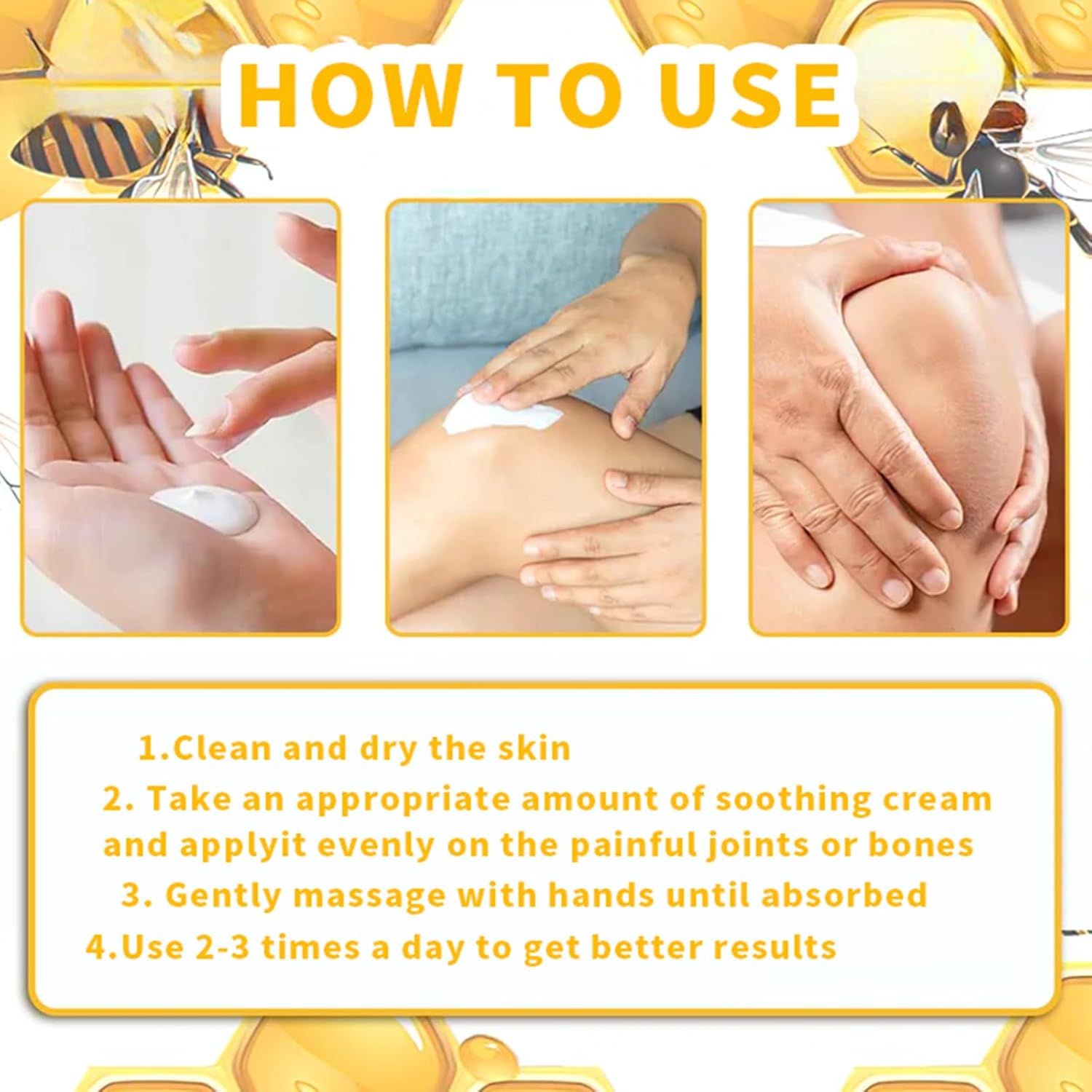 HOW TO USE

1.Clean and dry the skin
2. Take an appropriate amount of soothing cream and applyit evenly on the painful joints or bones
3. Gently massage with hands until absorbed
4.Use 2-3 times a day to get better results