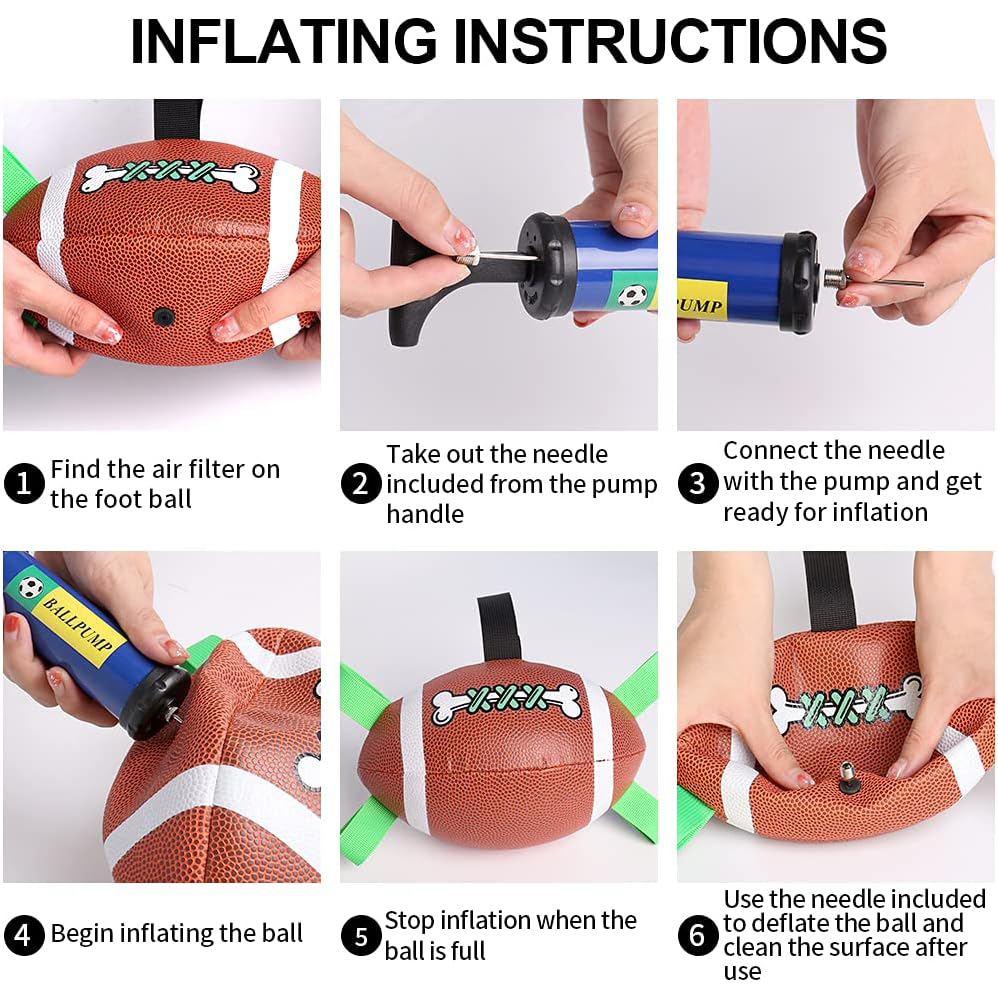 INFLATING INSTRUCTIONS

PUMP

1 Find the air filter on the foot ball

2 Take out the needle included from the pump handle

3 Connect the needle with the pump and get ready for inflation

BALLPUMP

4 Begin inflating the ball

5 Stop inflation when the ball is full

6 Use the needle included to deflate the ball and clean the surface after use