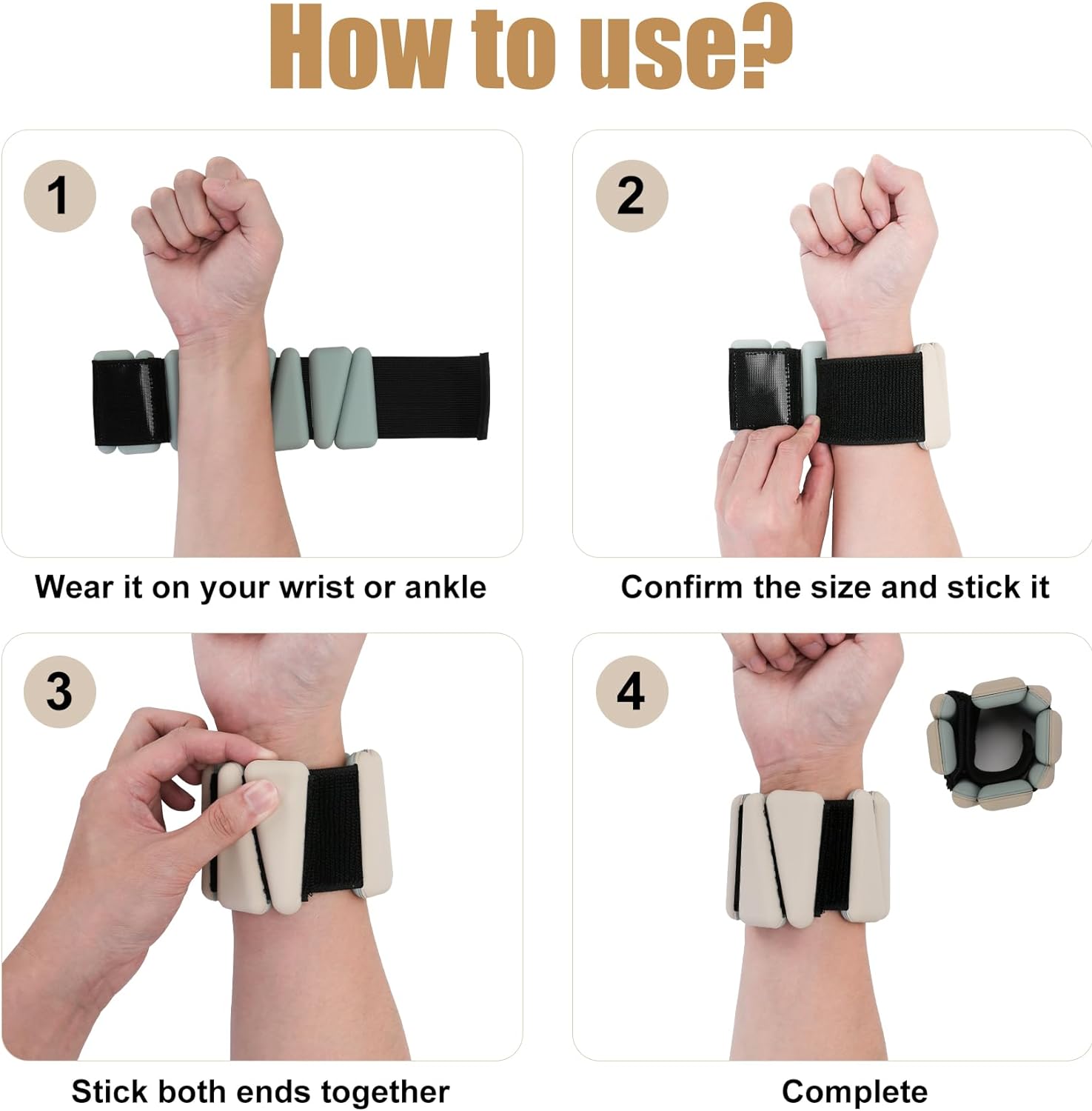 How to use?

1

Wear it on your wrist or ankle

2

Confirm the size and stick it

3

Stick both ends together

4

Complete