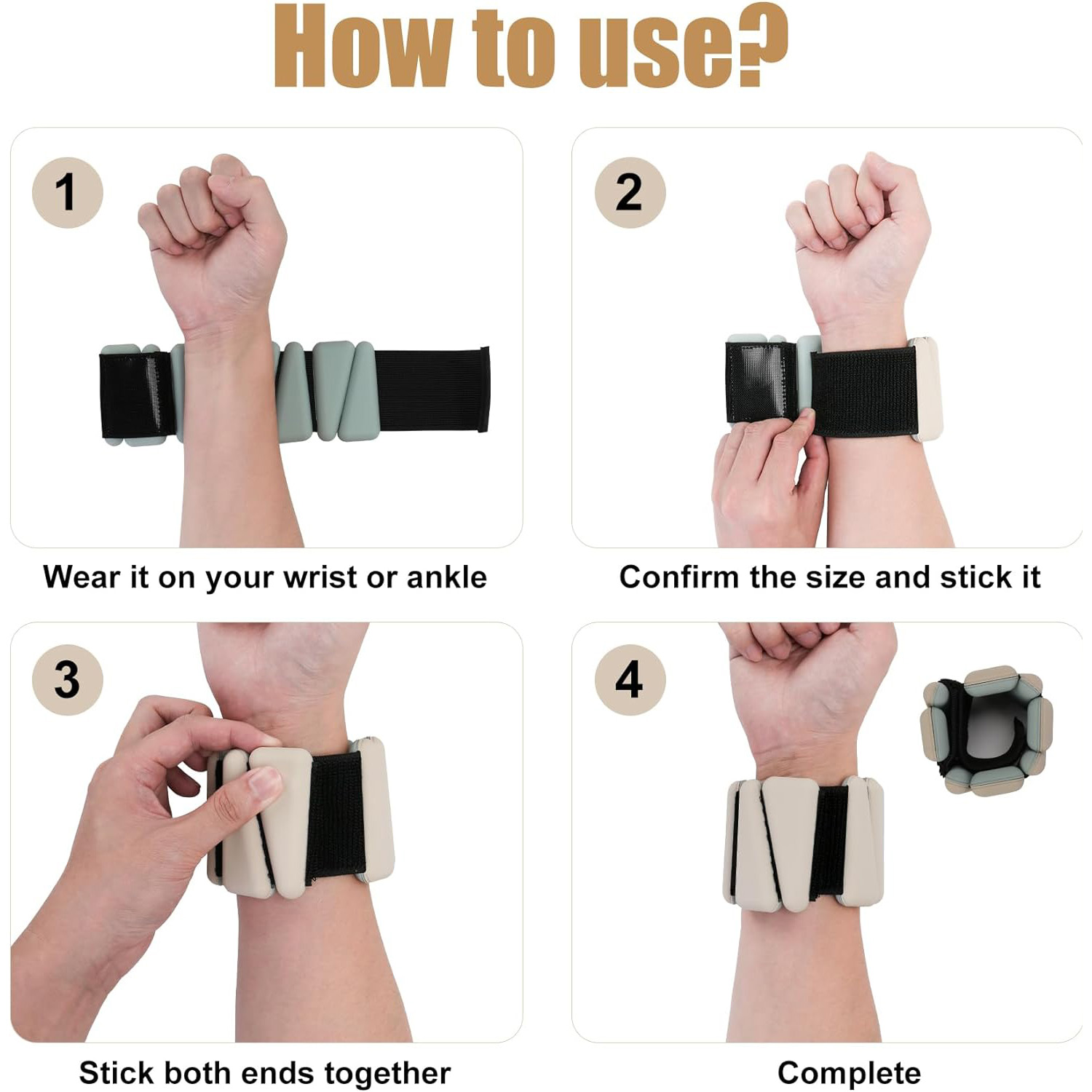 How to use?

1

Wear it on your wrist or ankle

2

Confirm the size and stick it

3

Stick both ends together

4

Complete