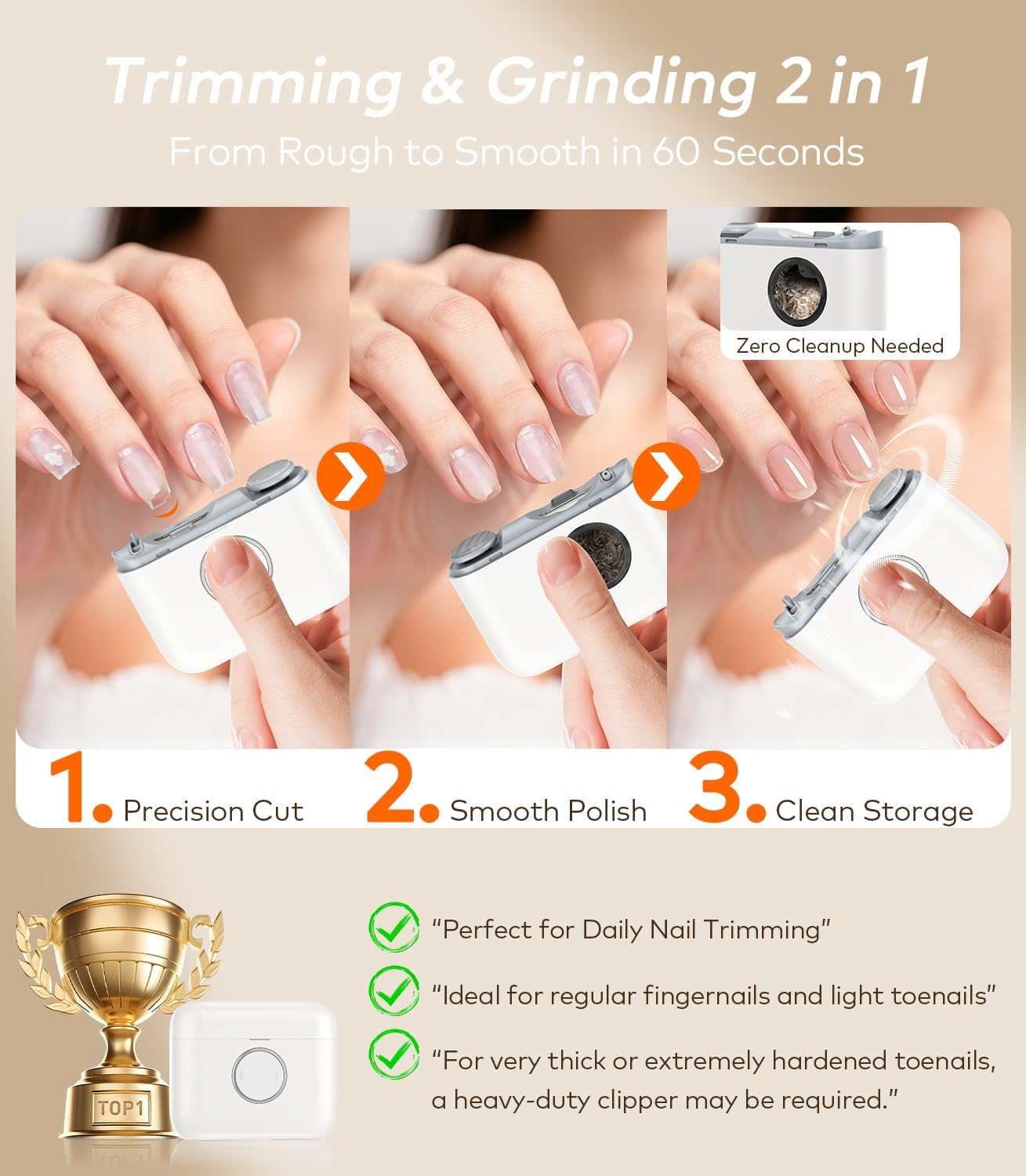 Trimming & Grinding 2 in 1
From Rough to Smooth in 60 Seconds

Zero Cleanup Needed

1. Precision Cut

2. Smooth Polish

3. Clean Storage

TOP1

"Perfect for Daily Nail Trimming"

"Ideal for regular fingernails and light toenails"

"For very thick or extremely hardened toenails, a heavy-duty clipper may be required."