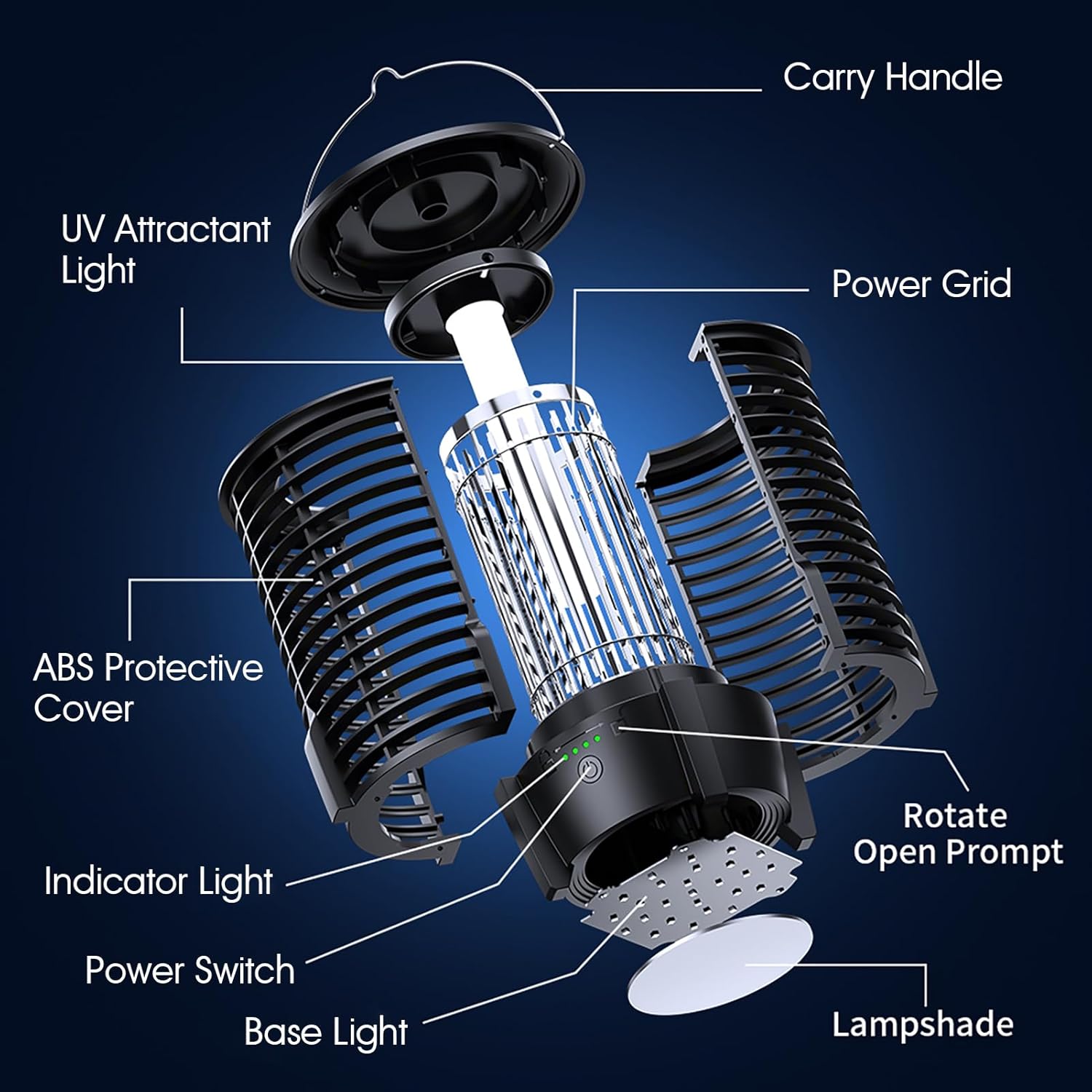 Carry Handle

UV Attractant Light

Power Grid

ABS Protective Cover

Rotate Open Prompt

Indicator Light

Power Switch

Base Light

Lampshade