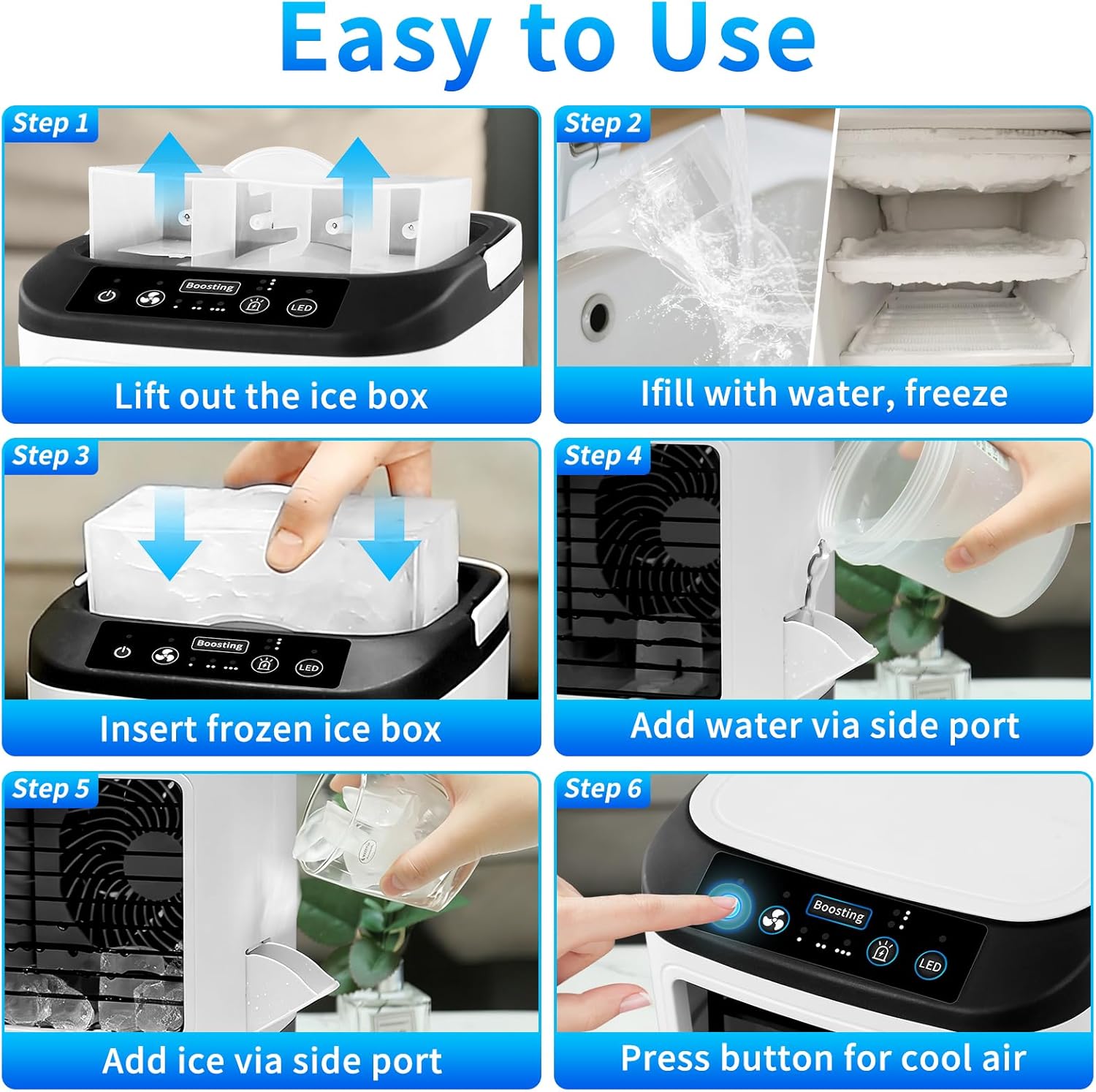 Easy to Use

Step 1
Boosting
LED
Lift out the ice box

Step 2
Ifill with water, freeze

Step 3
Boosting
LED
Insert frozen ice box

Step 4
Add water via side port

Step 5
Add ice via side port

Step 6
Boosting
LED
Press button for cool air