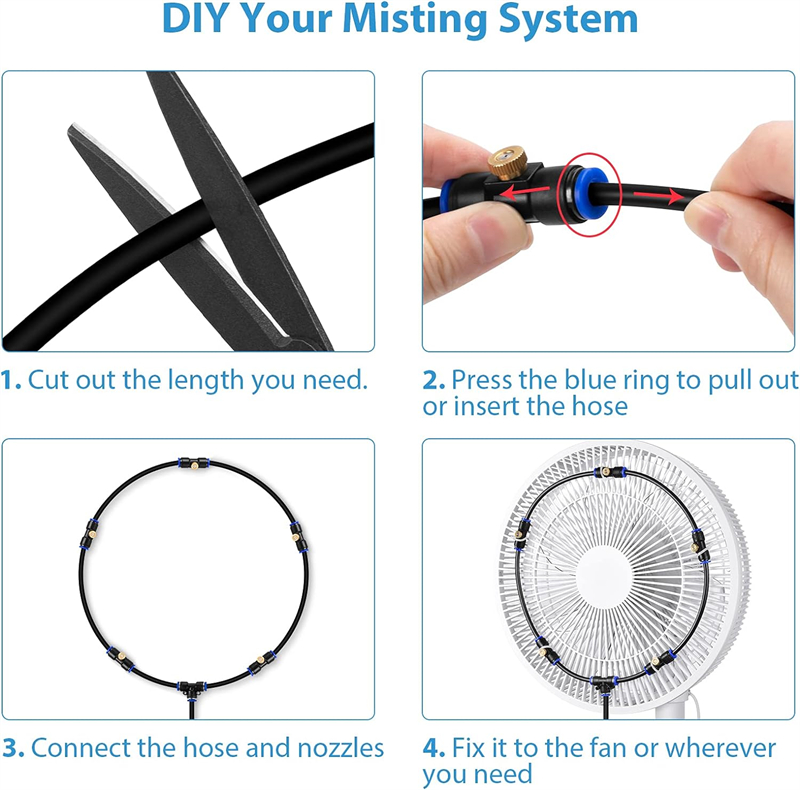 DIY Your Misting System

1. Cut out the length you need.

2. Press the blue ring to pull out or insert the hose

3. Connect the hose and nozzles

4. Fix it to the fan or wherever you need