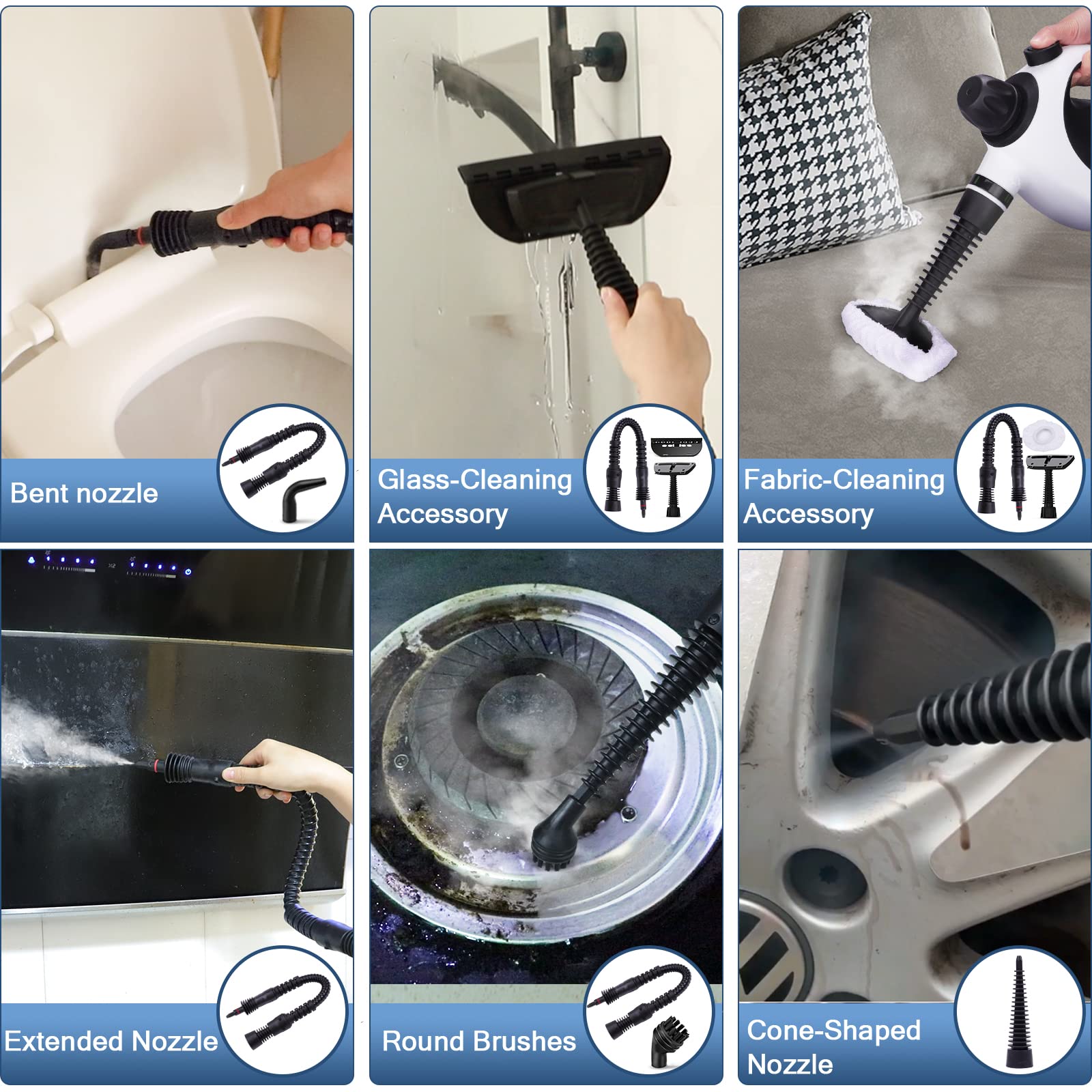 Bent nozzle

Glass-Cleaning Accessory

Fabric-Cleaning Accessory

Extended Nozzle

Round Brushes

Cone-Shaped Nozzle