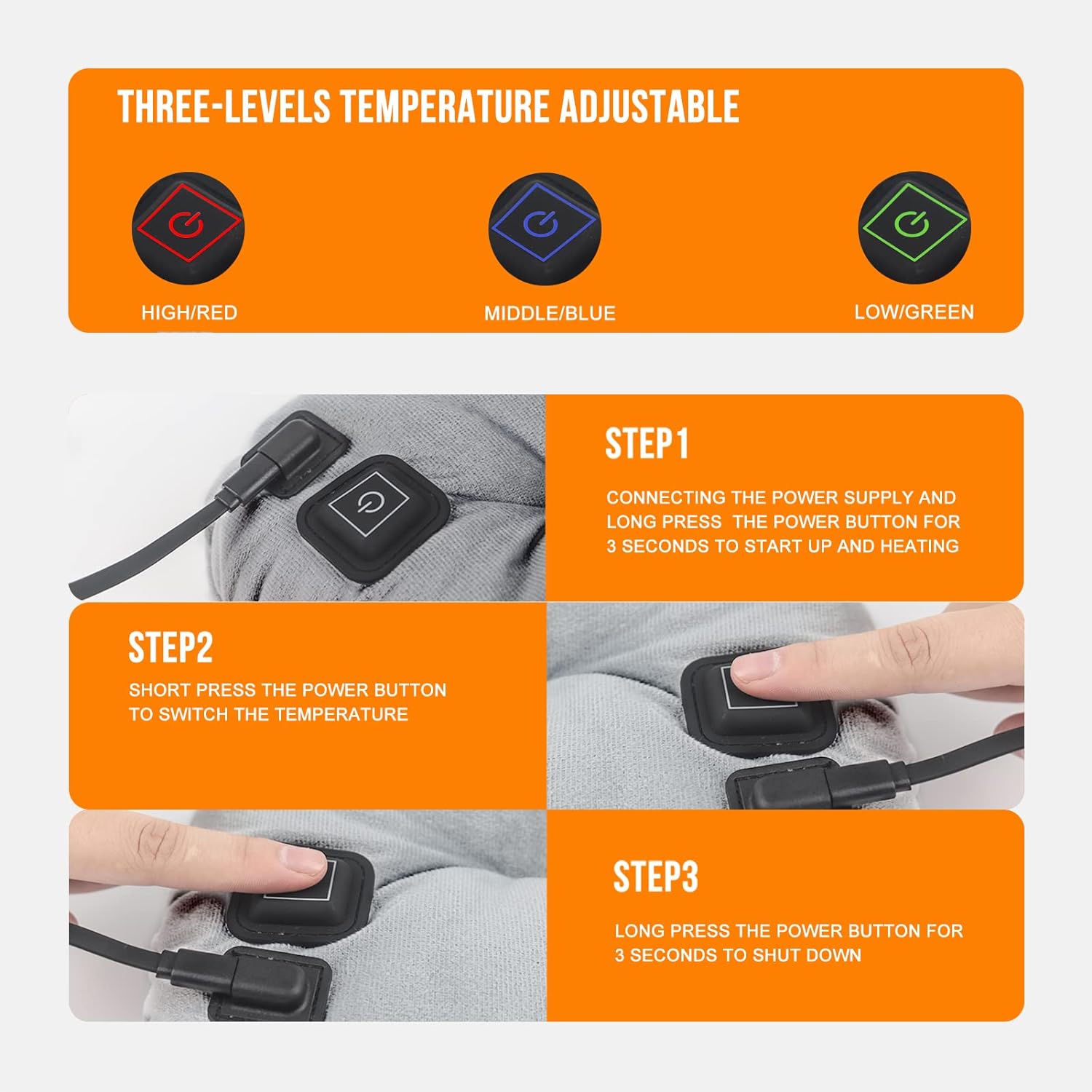 THREE-LEVELS TEMPERATURE ADJUSTABLE

HIGH/RED

MIDDLE/BLUE

LOW/GREEN

STEP1

CONNECTING THE POWER SUPPLY AND LONG PRESS THE POWER BUTTON FOR 3 SECONDS TO START UP AND HEATING

STEP2

SHORT PRESS THE POWER BUTTON TO SWITCH THE TEMPERATURE

STEP3

LONG PRESS THE POWER BUTTON FOR 3 SECONDS TO SHUT DOWN