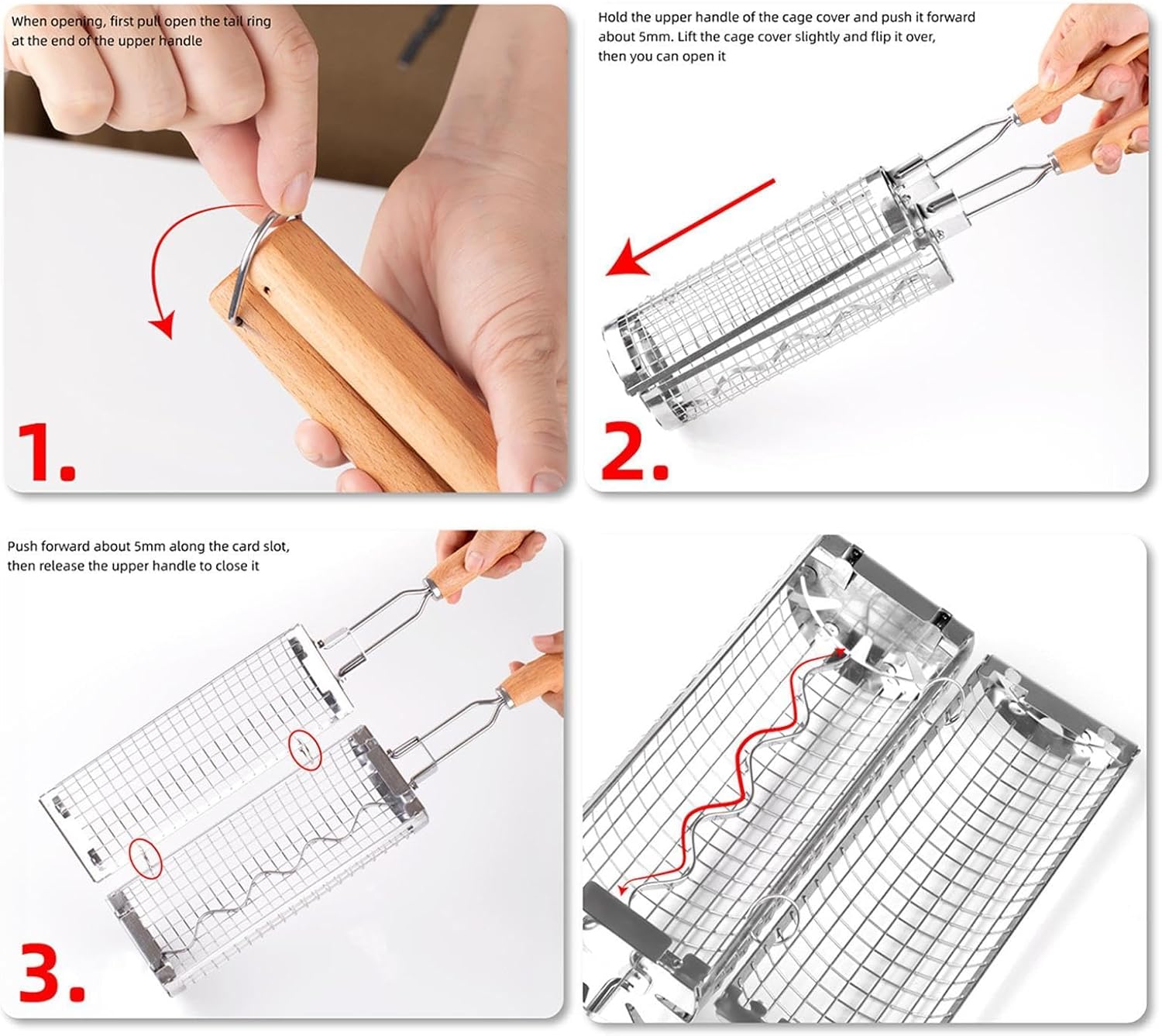 When opening, first pull open the tail ring at the end of the upper handle

1.

Hold the upper handle of the cage cover and push it forward about 5mm. Lift the cage cover slightly and flip it over, then you can open it

2.

Push forward about 5mm along the card slot, then release the upper handle to close it

3.