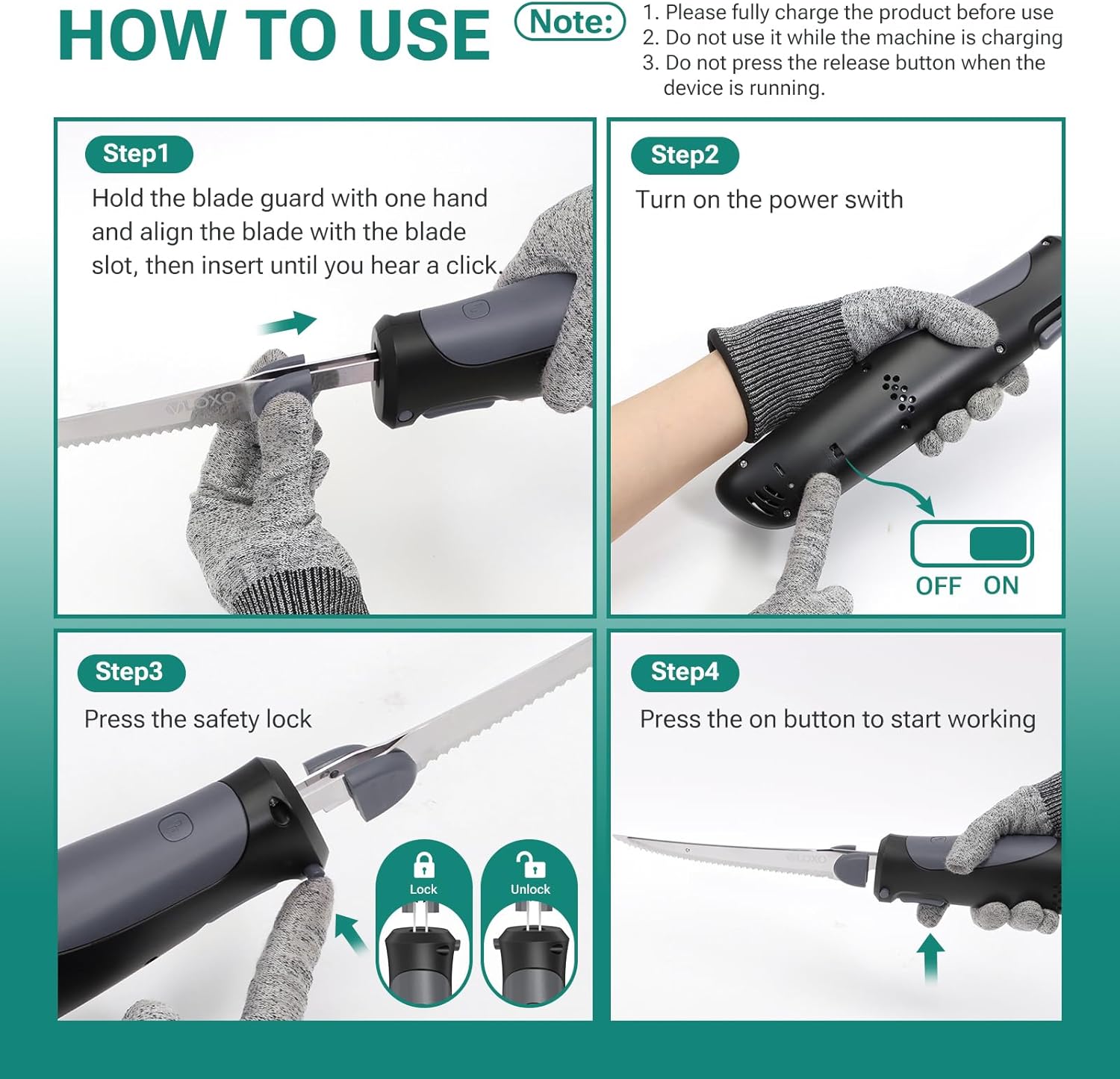 HOW TO USE

Note:

1. Please fully charge the product before use
2. Do not use it while the machine is charging
3. Do not press the release button when the device is running.

Step1

Hold the blade guard with one hand and align the blade with the blade slot, then insert until you hear a click.

VLOXO

Step2

Turn on the power swith

OFF ON

Step3

Press the safety lock

Lock

Unlock

Step4

Press the on button to start working

VLOXO