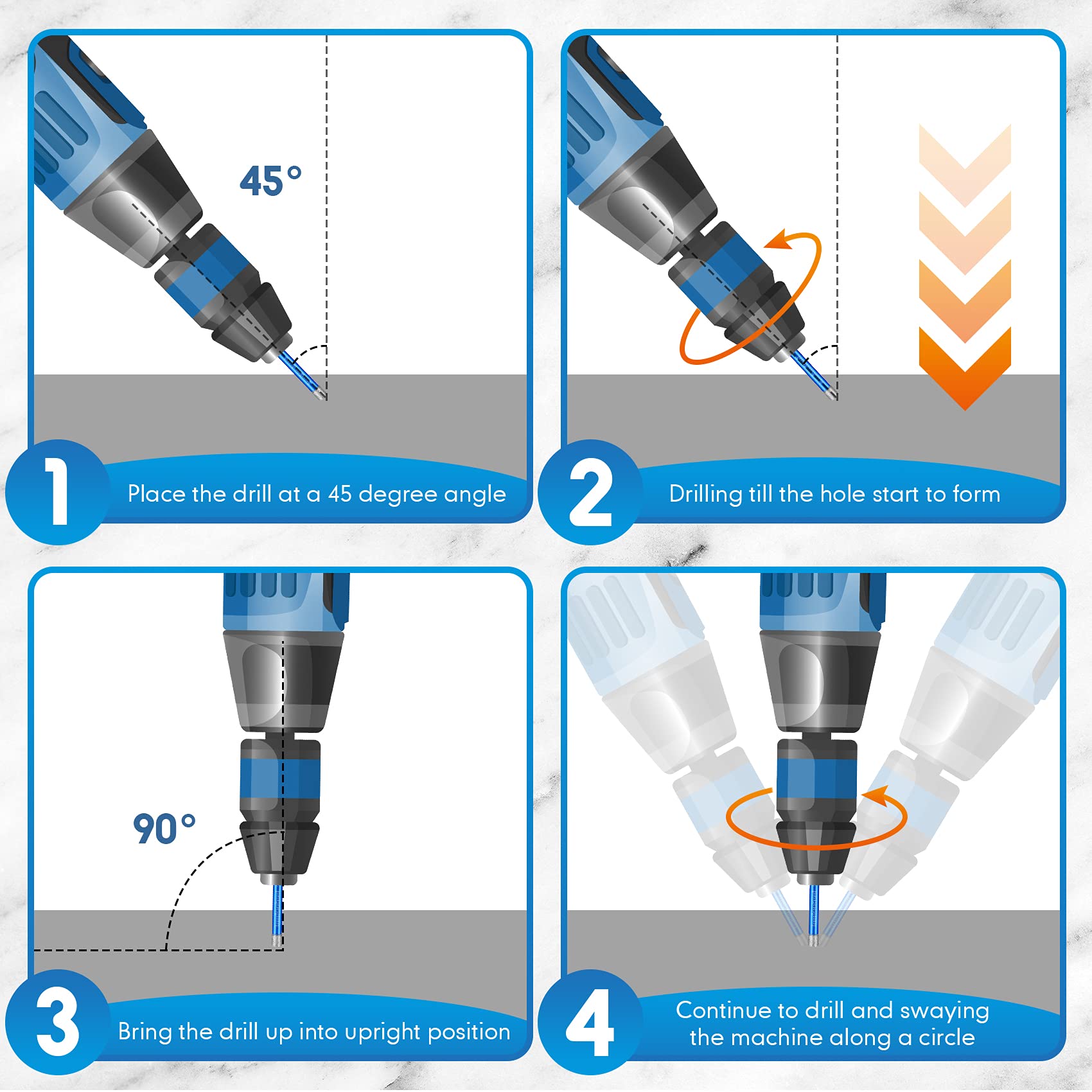 45°

1 Place the drill at a 45 degree angle

2 Drilling till the hole start to form

90°

3 Bring the drill up into upright position

4 Continue to drill and swaying the machine along a circle