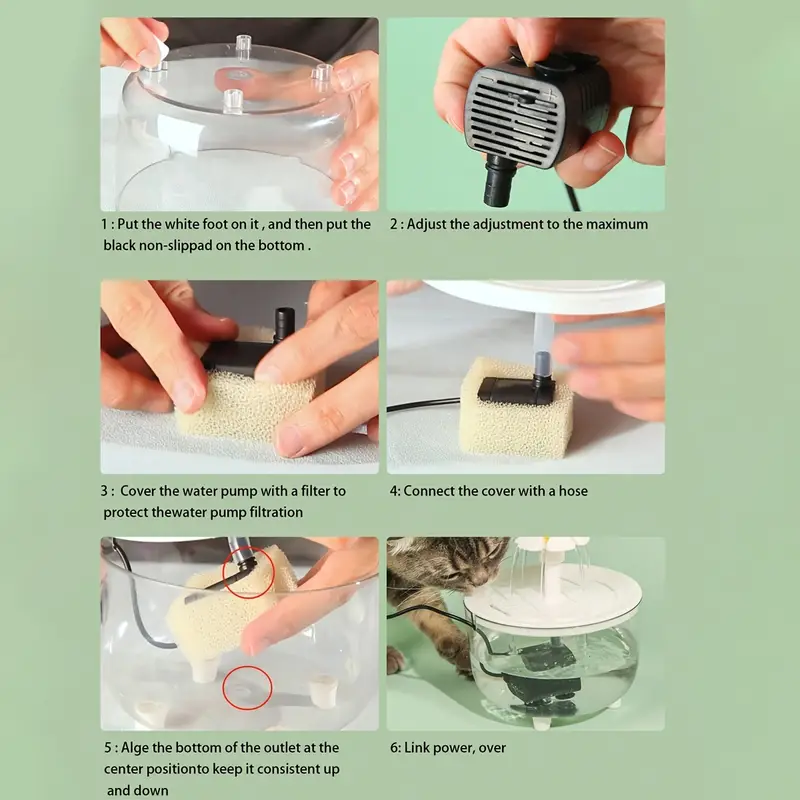 1 : Put the white foot on it , and then put the black non-slippad on the bottom .

2 : Adjust the adjustment to the maximum

3 : Cover the water pump with a filter to protect thewater pump filtration

4: Connect the cover with a hose

5 : Alge the bottom of the outlet at the center positionto keep it consistent up and down

6: Link power, over