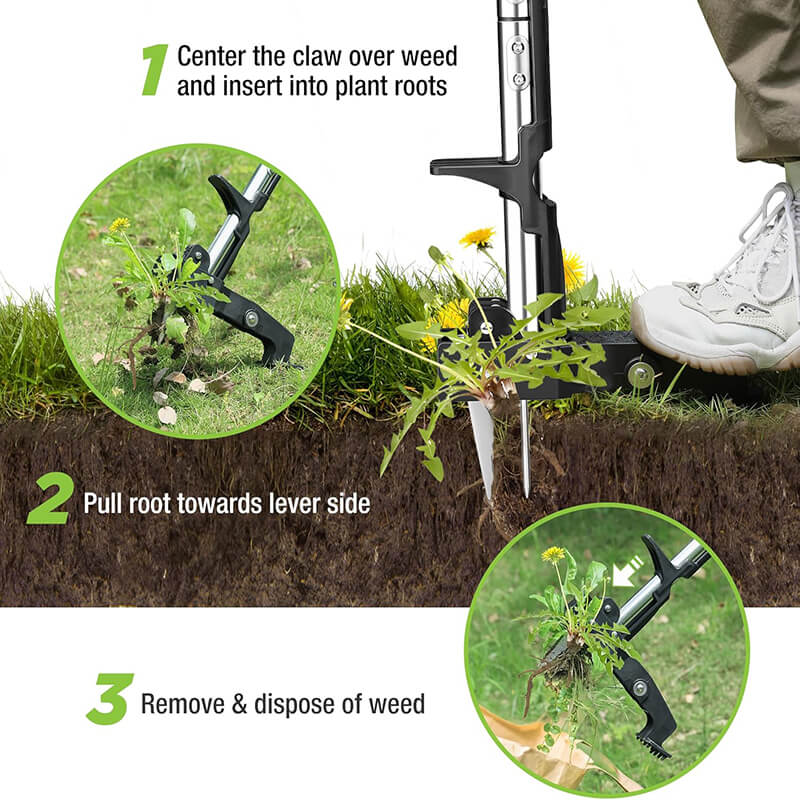 1 Center the claw over weed and insert into plant roots

2 Pull root towards lever side

3 Remove & dispose of weed