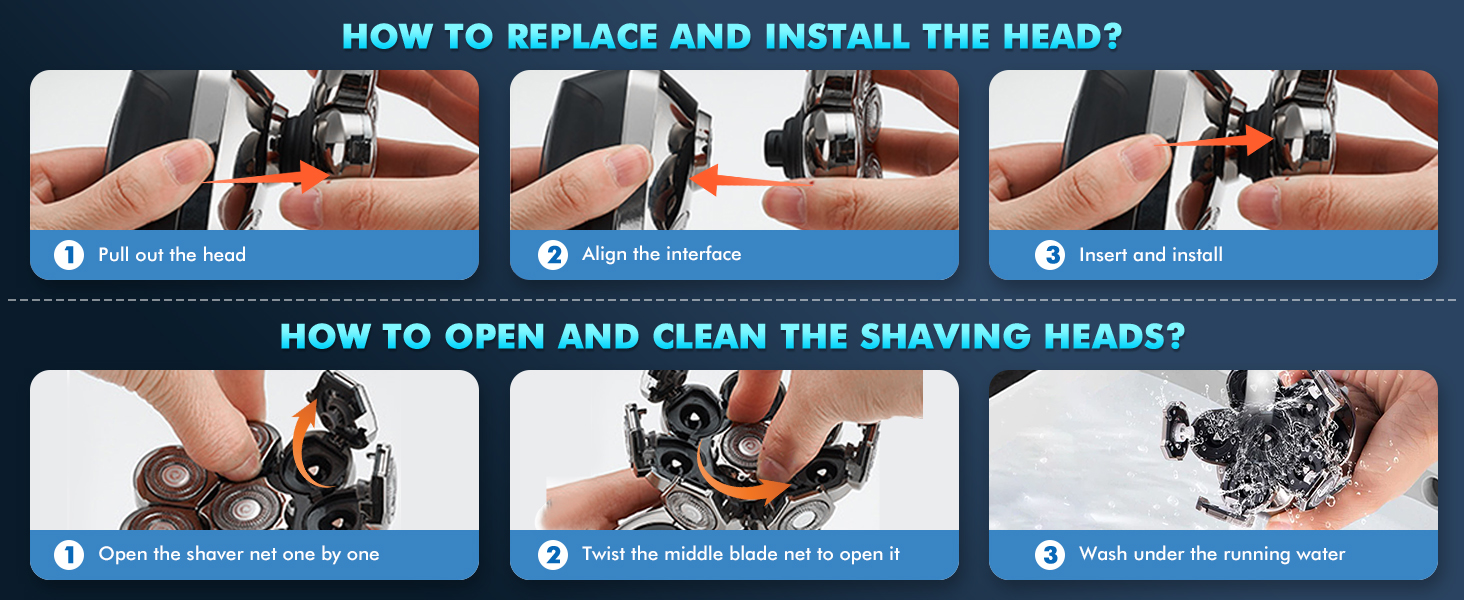 HOW TO REPLACE AND INSTALL THE HEAD?

1 Pull out the head

2 Align the interface

3 Insert and install

HOW TO OPEN AND CLEAN THE SHAVING HEADS?

1 Open the shaver net one by one

2 Twist the middle blade net to open it

3 Wash under the running water