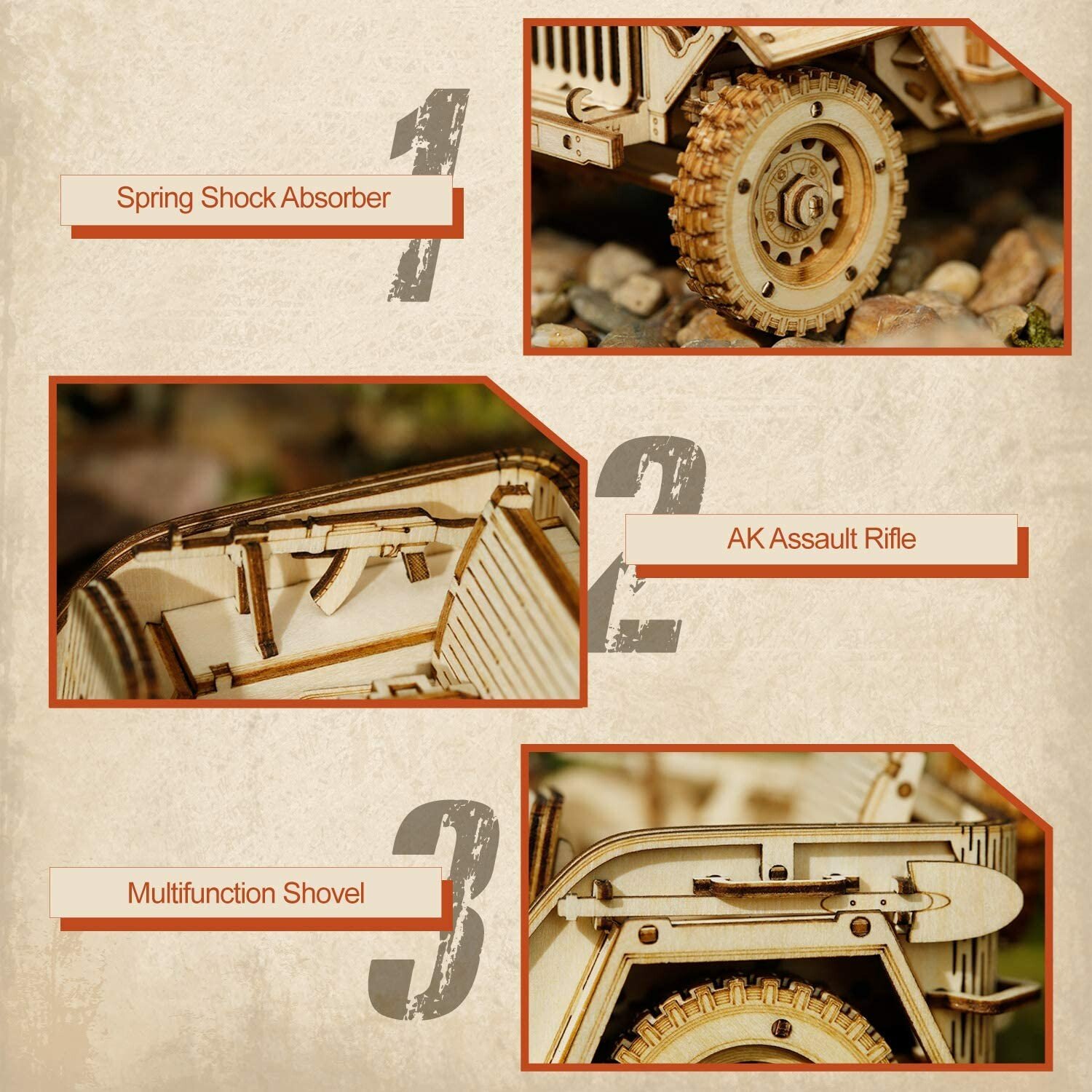 1

Spring Shock Absorber

2

AK Assault Rifle

3

Multifunction Shovel