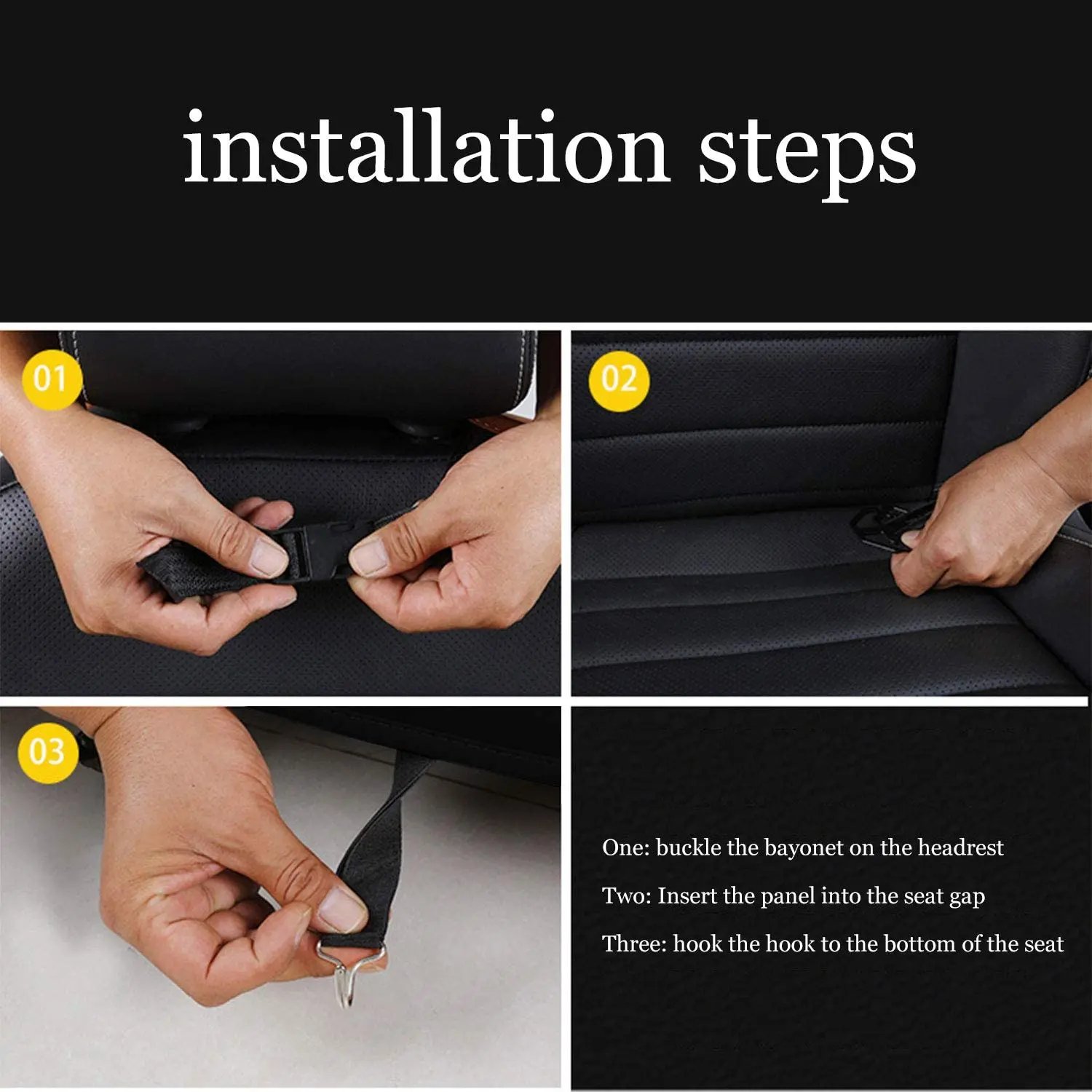 installation steps

01

02

03

One: buckle the bayonet on the headrest

Two: Insert the panel into the seat gap

Three: hook the hook to the bottom of the seat