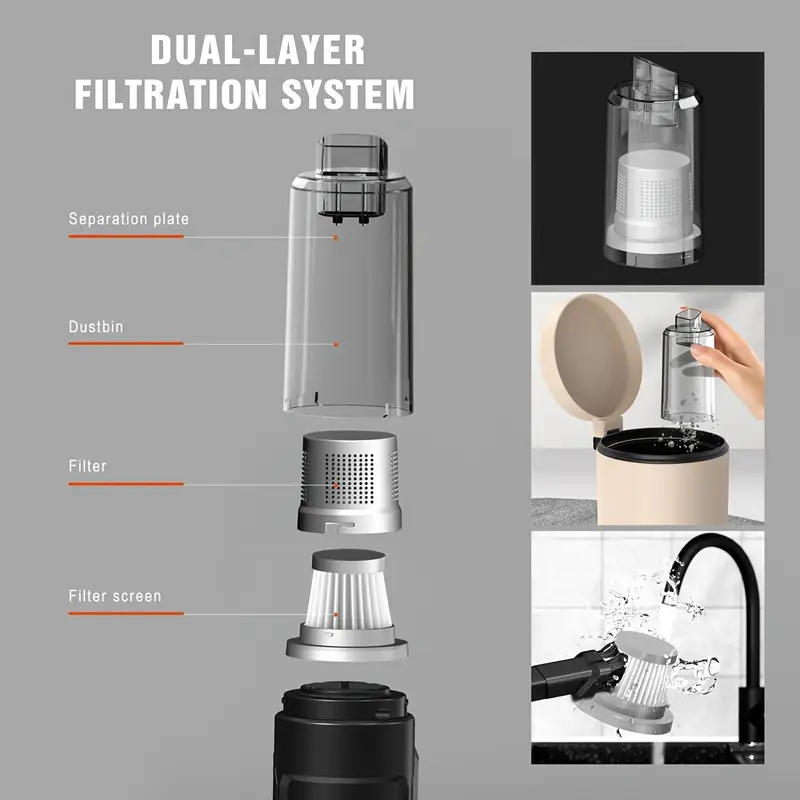 DUAL-LAYER FILTRATION SYSTEM

Separation plate

Dustbin

Filter

Filter screen